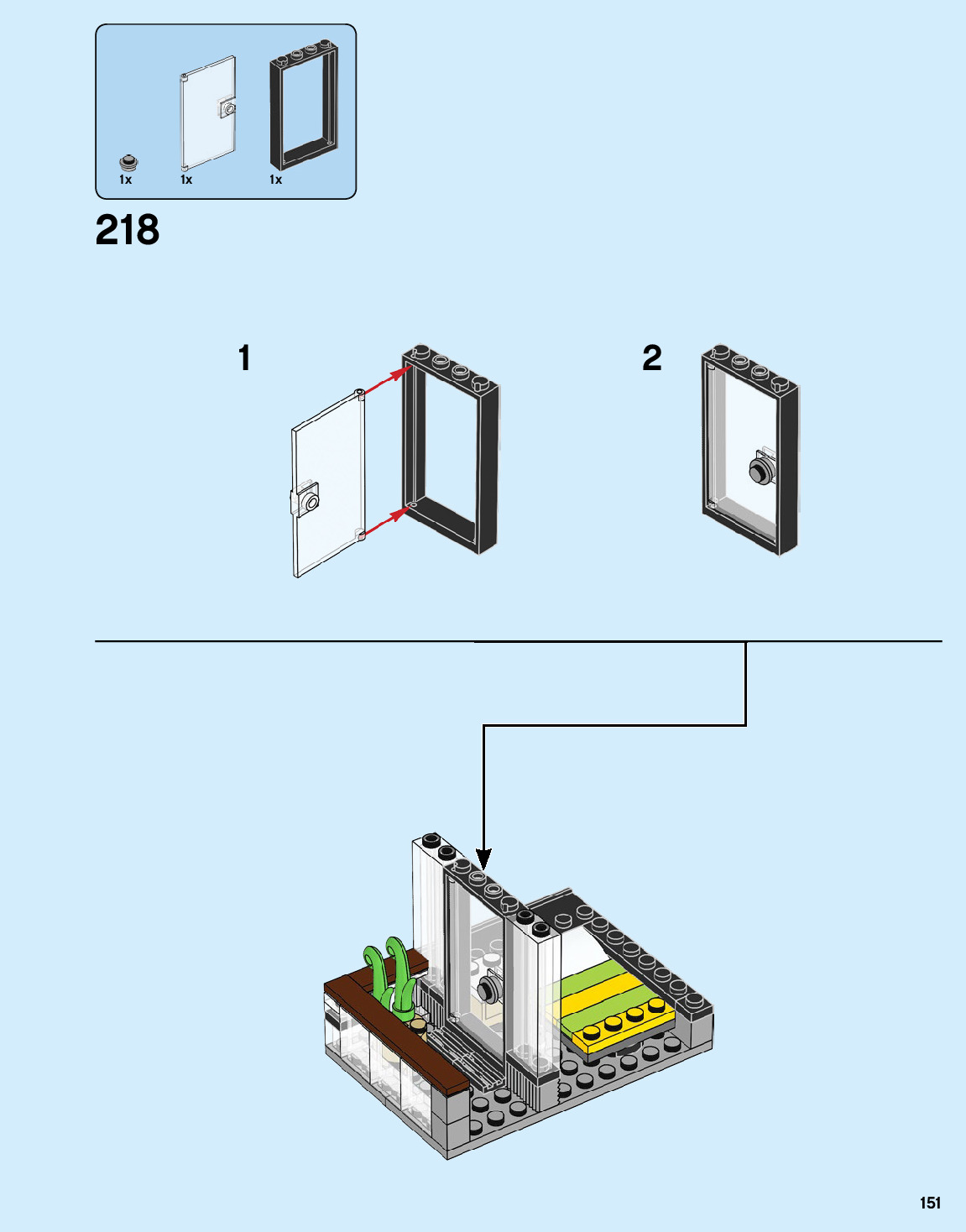 1x
1x
1x

218

1

2

151