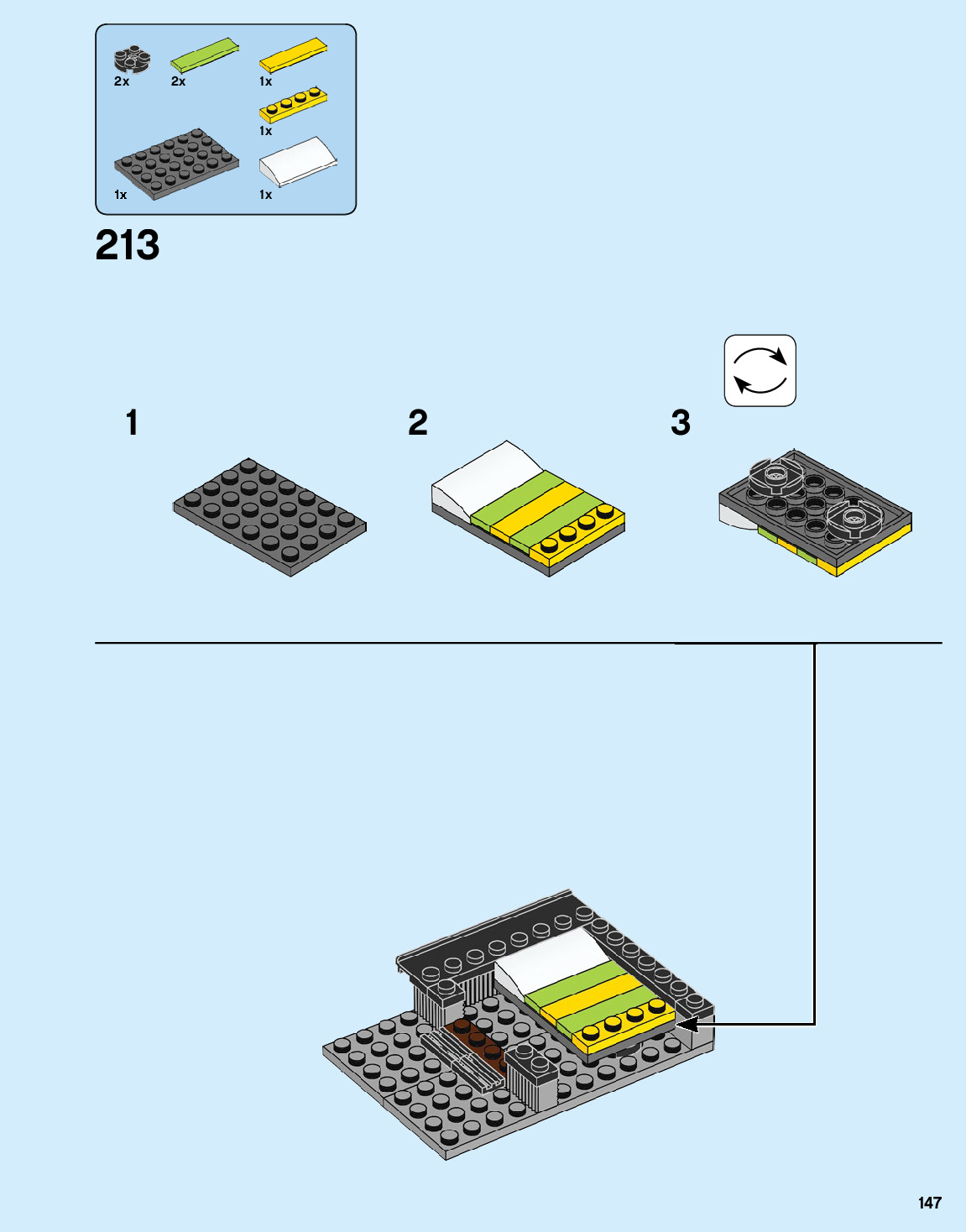 2x 2x 1x
1x
1x 1x

213

1

2

3

147