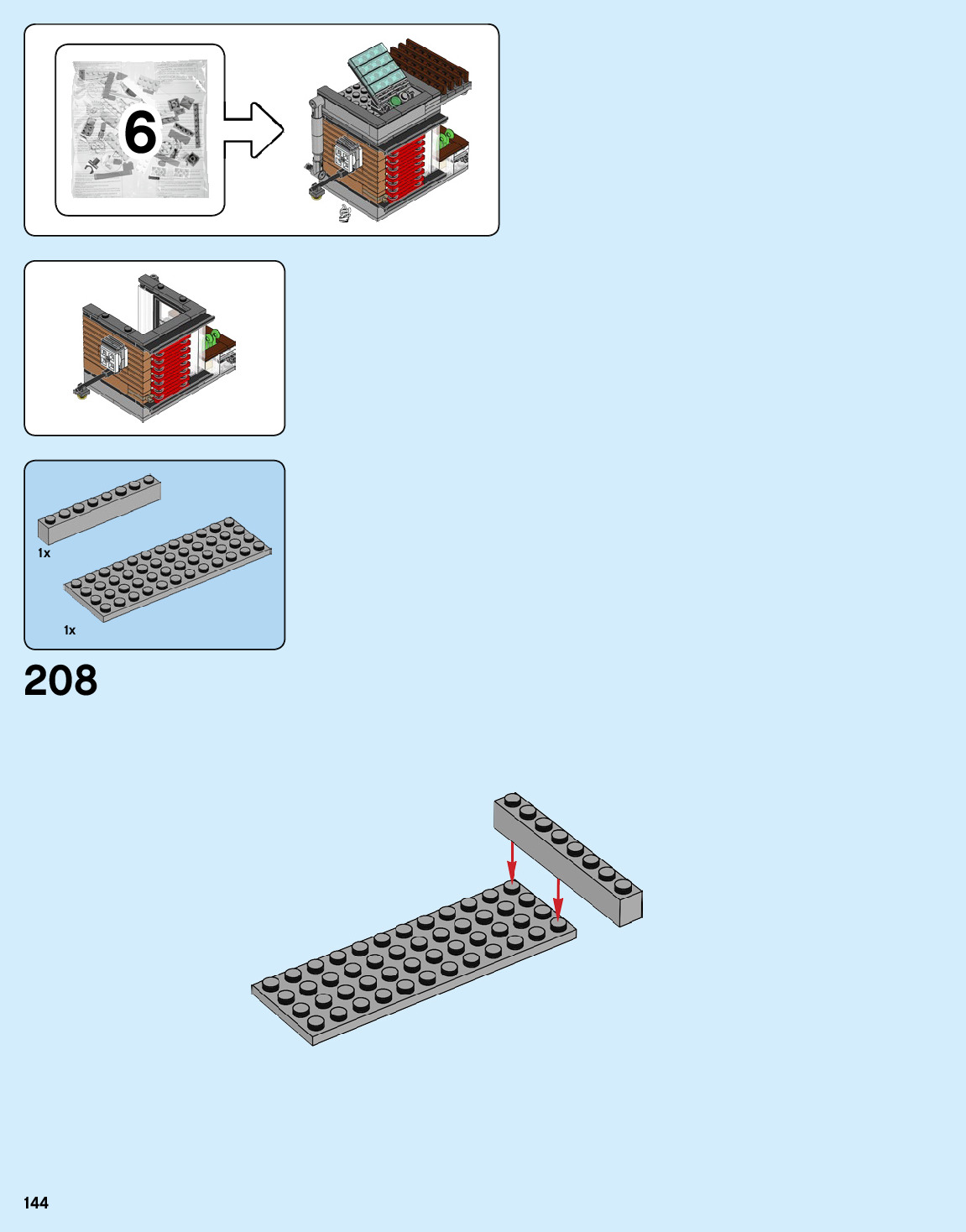 6

1x

1x

208

144