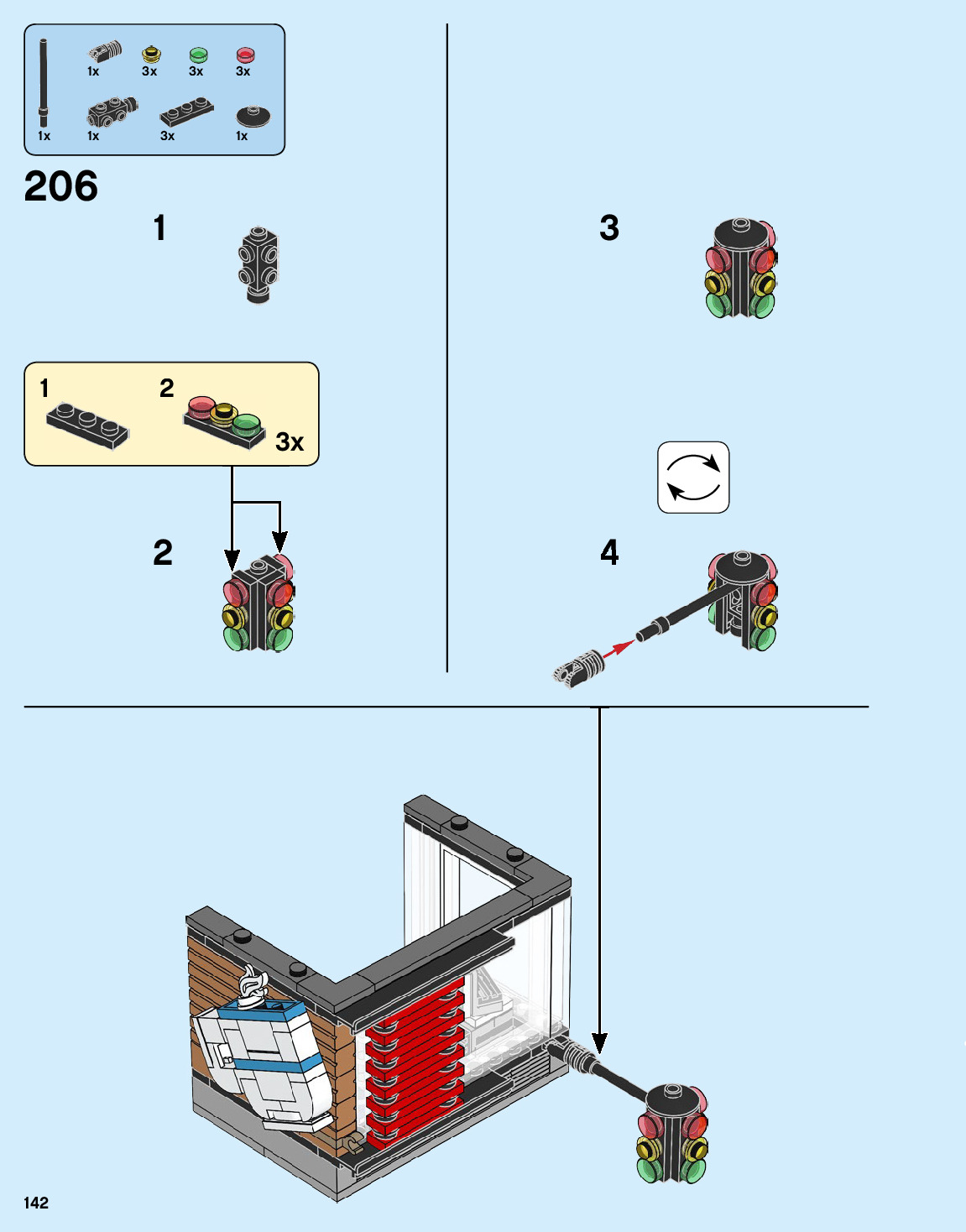 1x 3x 3x 3x
1x 1x 3x 1x

206

1

1 2
3x

2

3

4

142