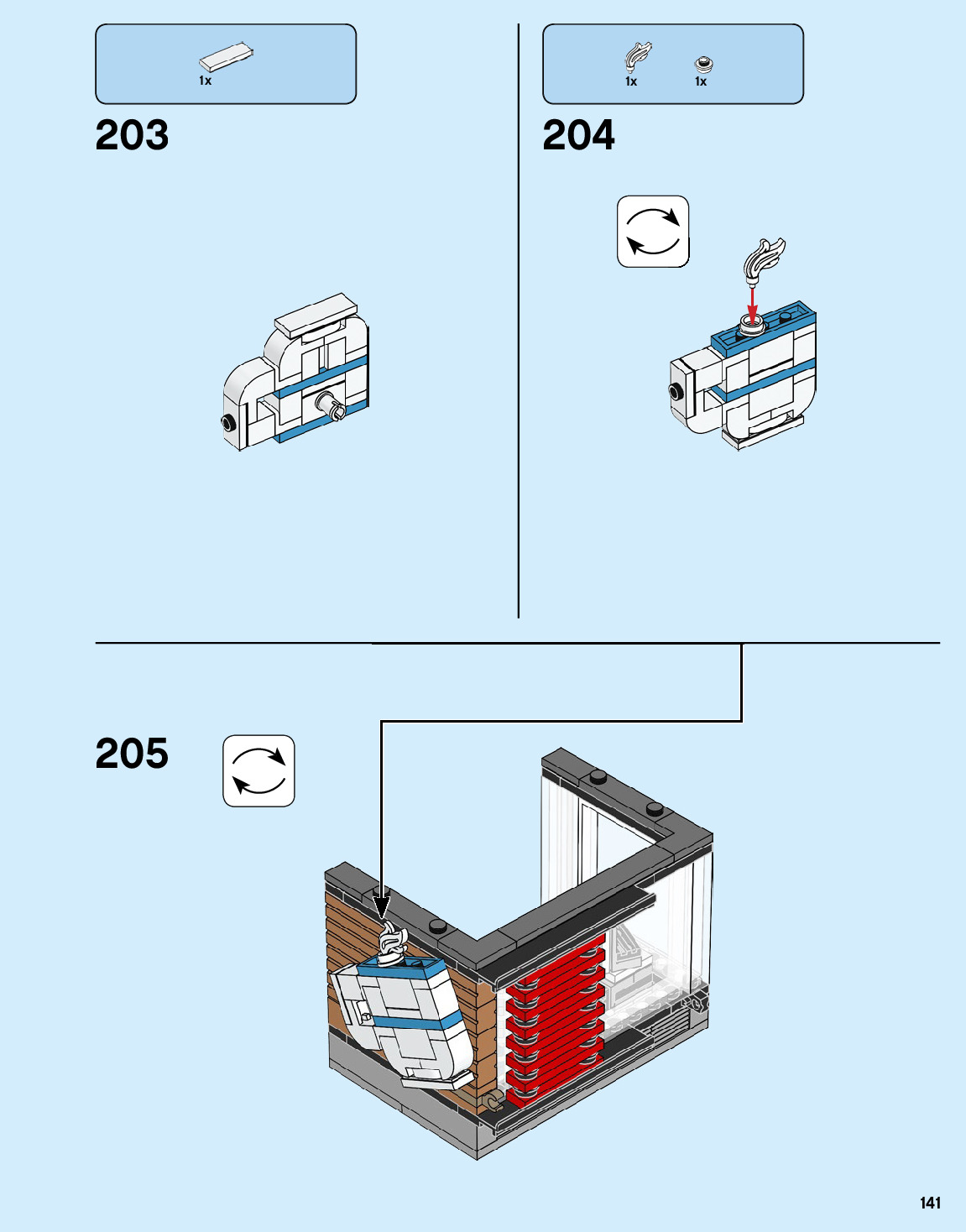 1x

203

1x 1x

204

205

141