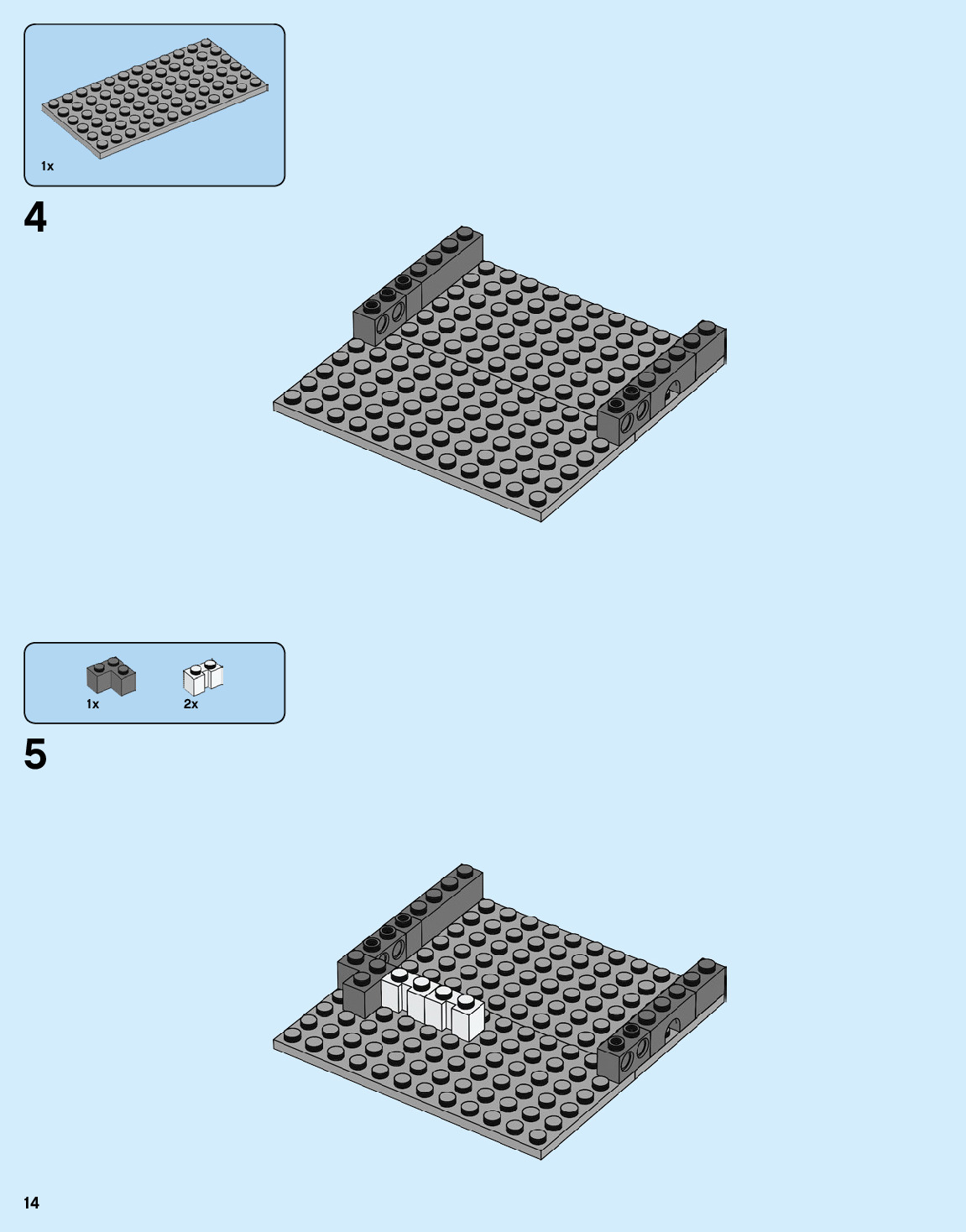 1x

4

1x

2x

5

14