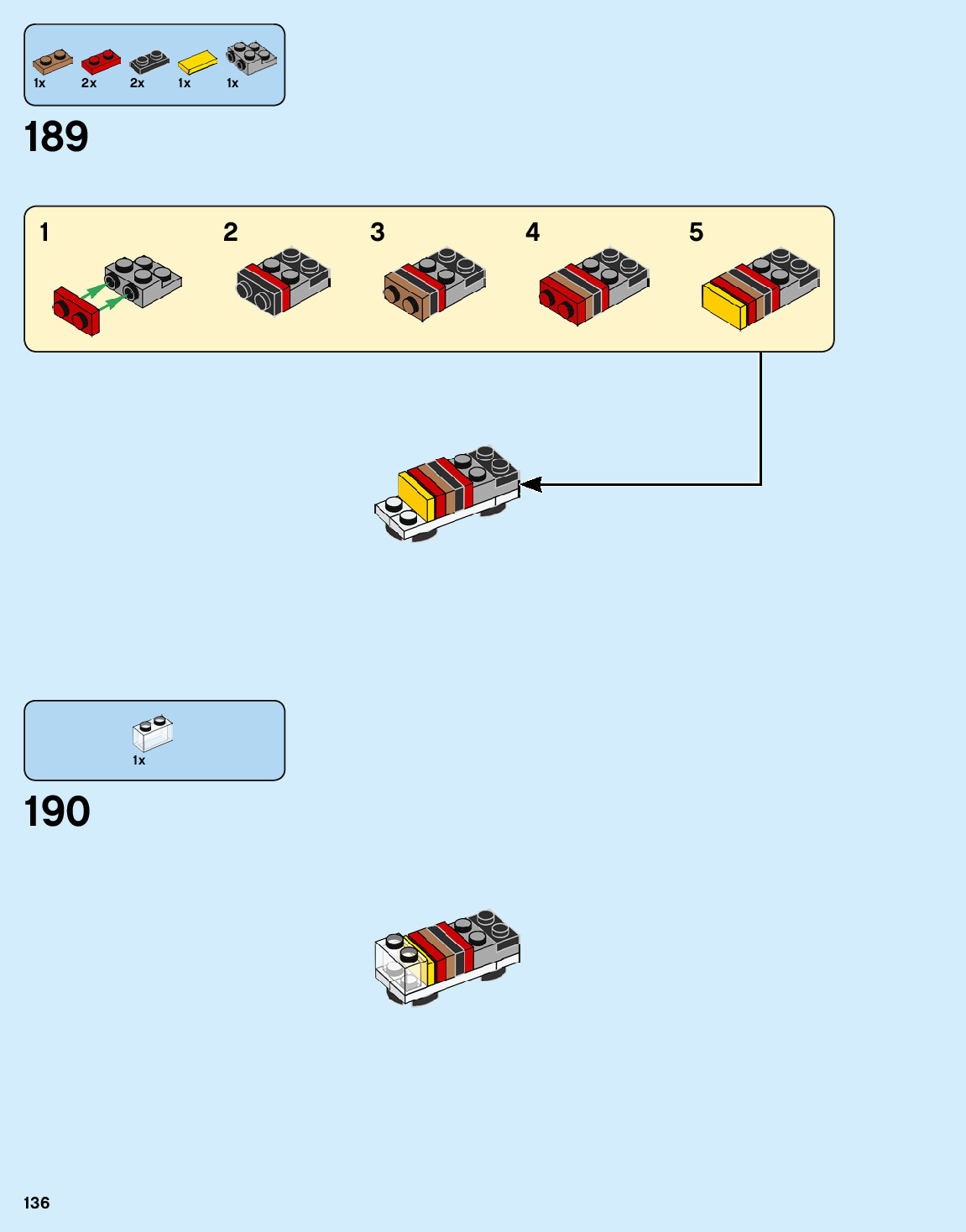 1x 2x 2x 1x 1x

189

1 2 3 4 5

1x

190

136