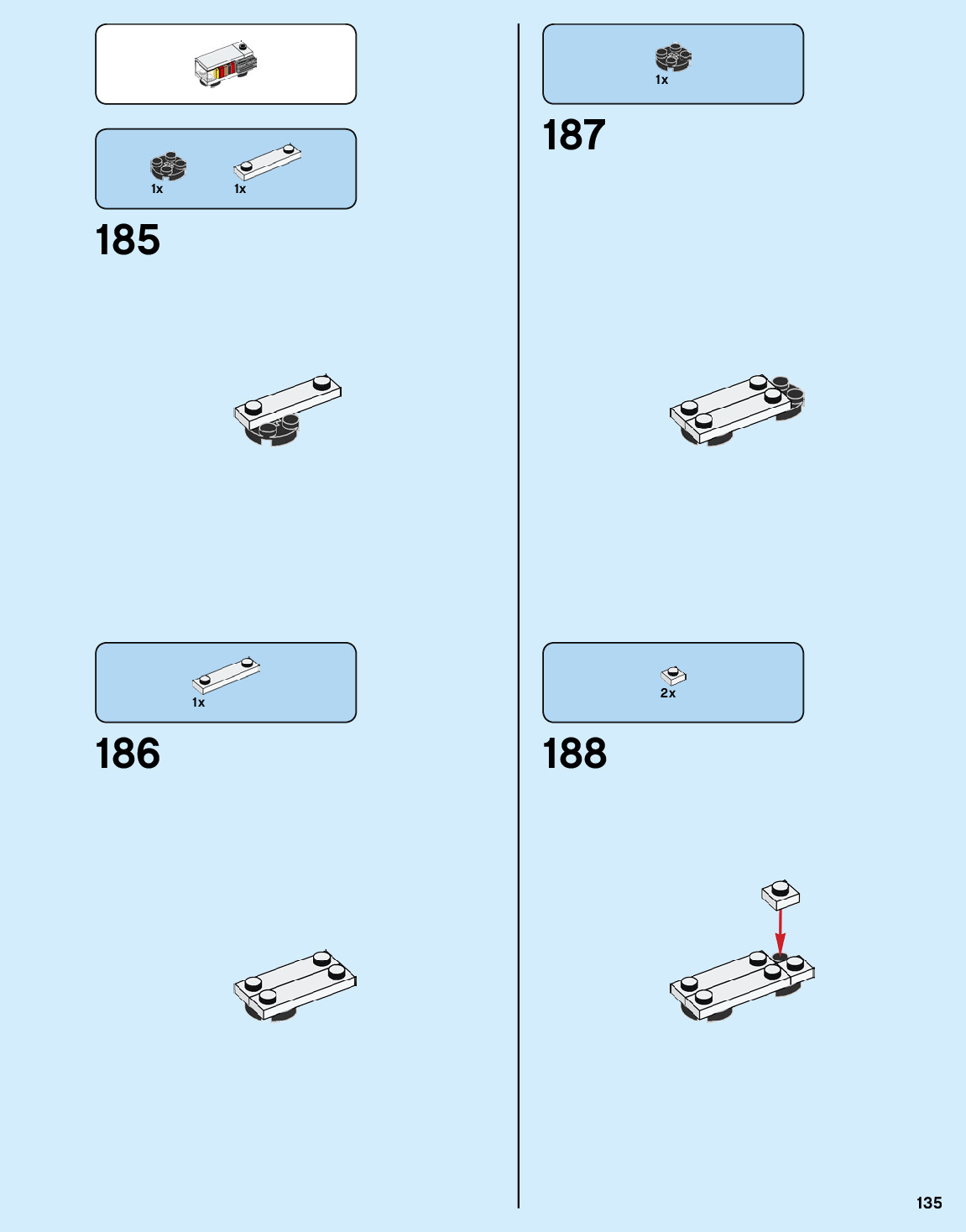 1x
1x
185

1x
186

1x
187

2x
188

135