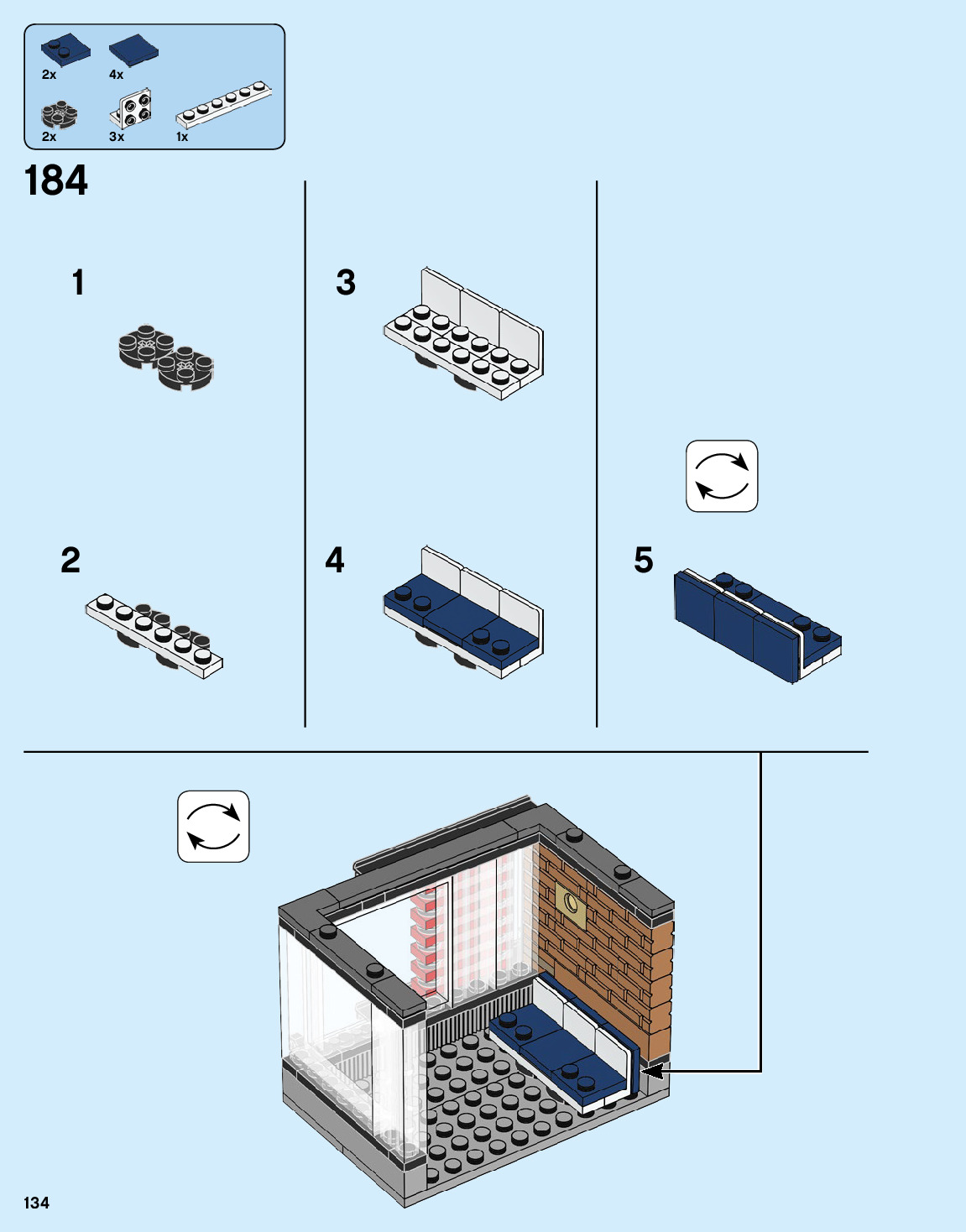 2x
4x
2x
3x
1x

184

1

2

3

4

5

134