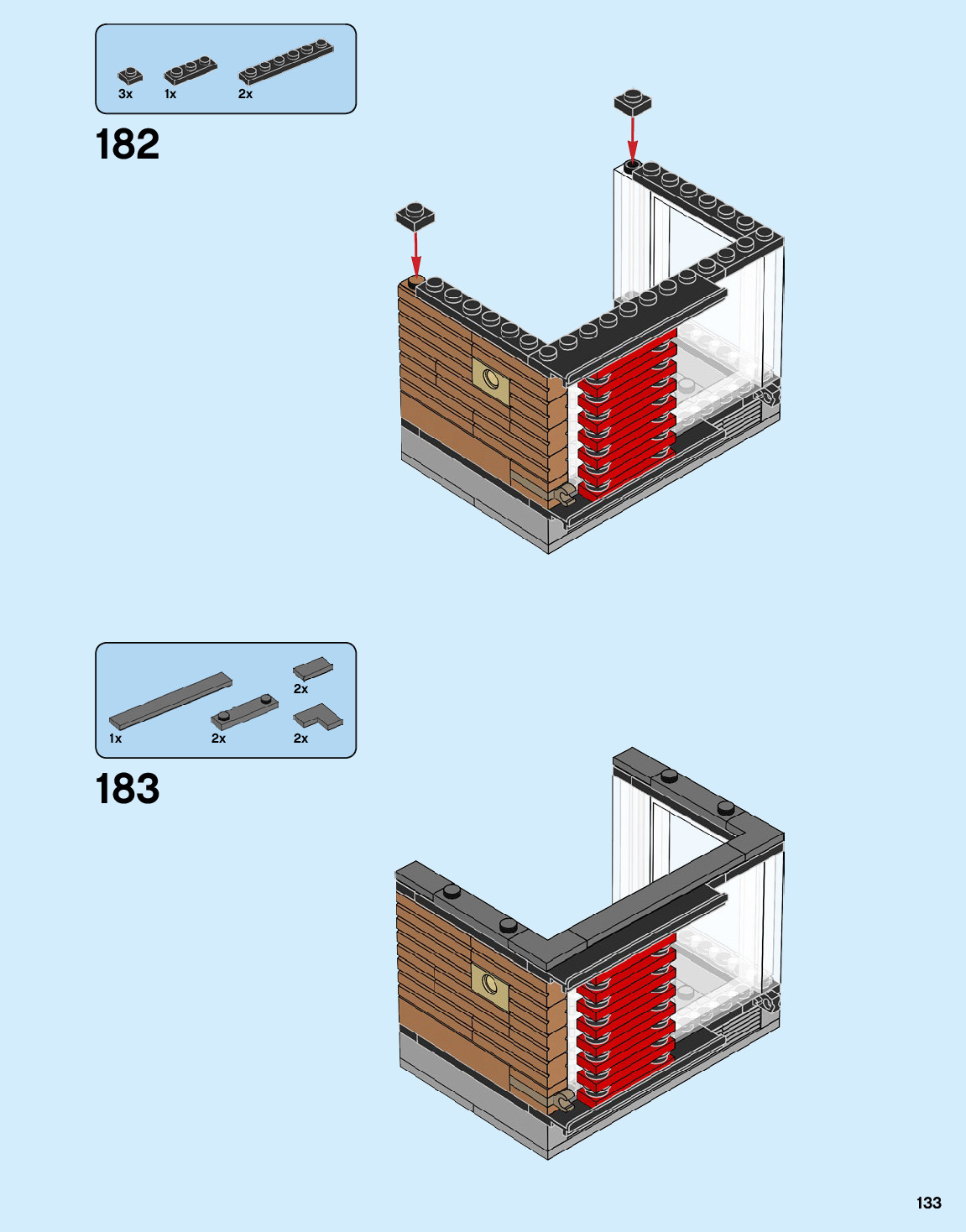 3x 1x 2x

182

1x 2x 2x 2x

183

133