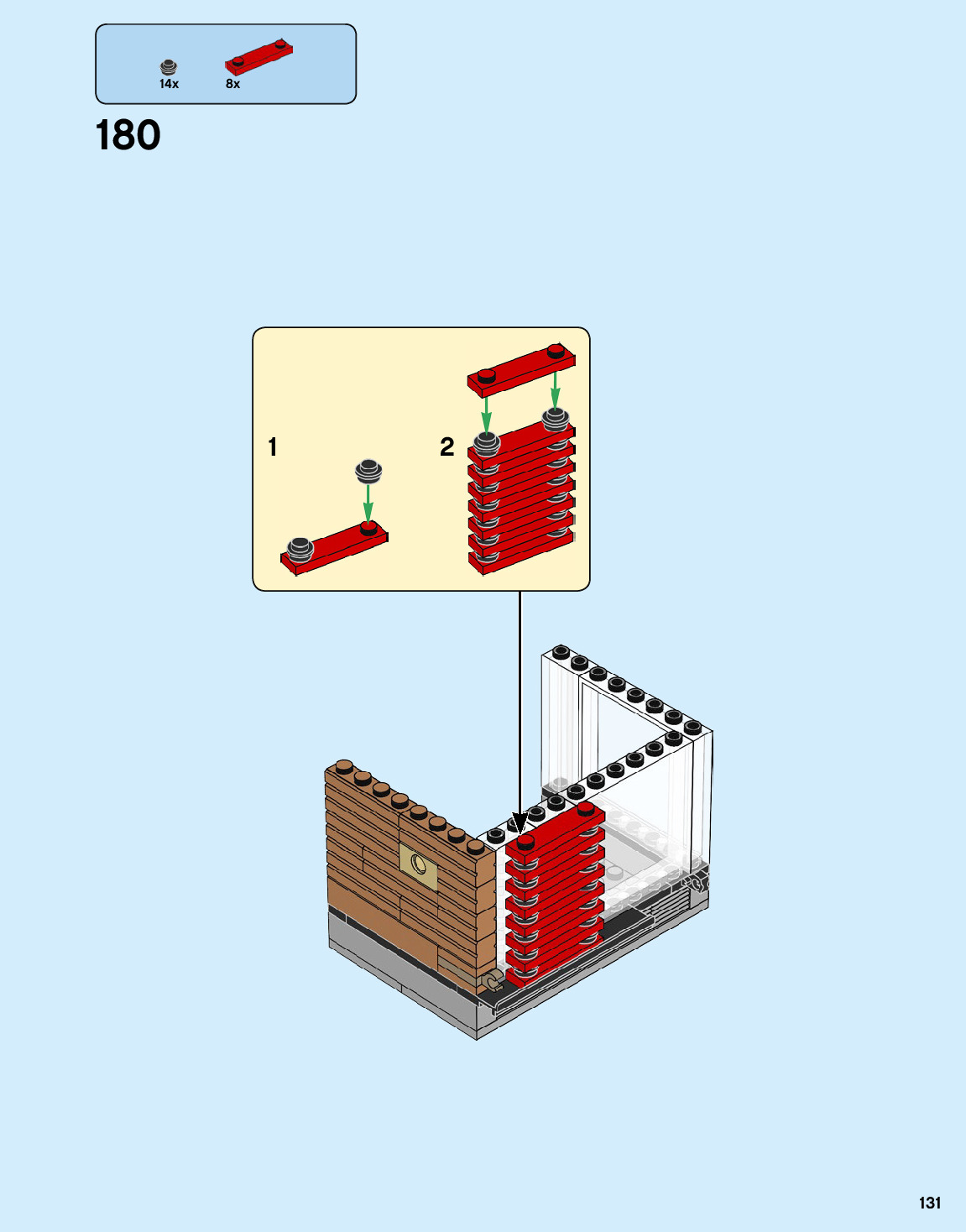 14x
8x

180

1

2

131