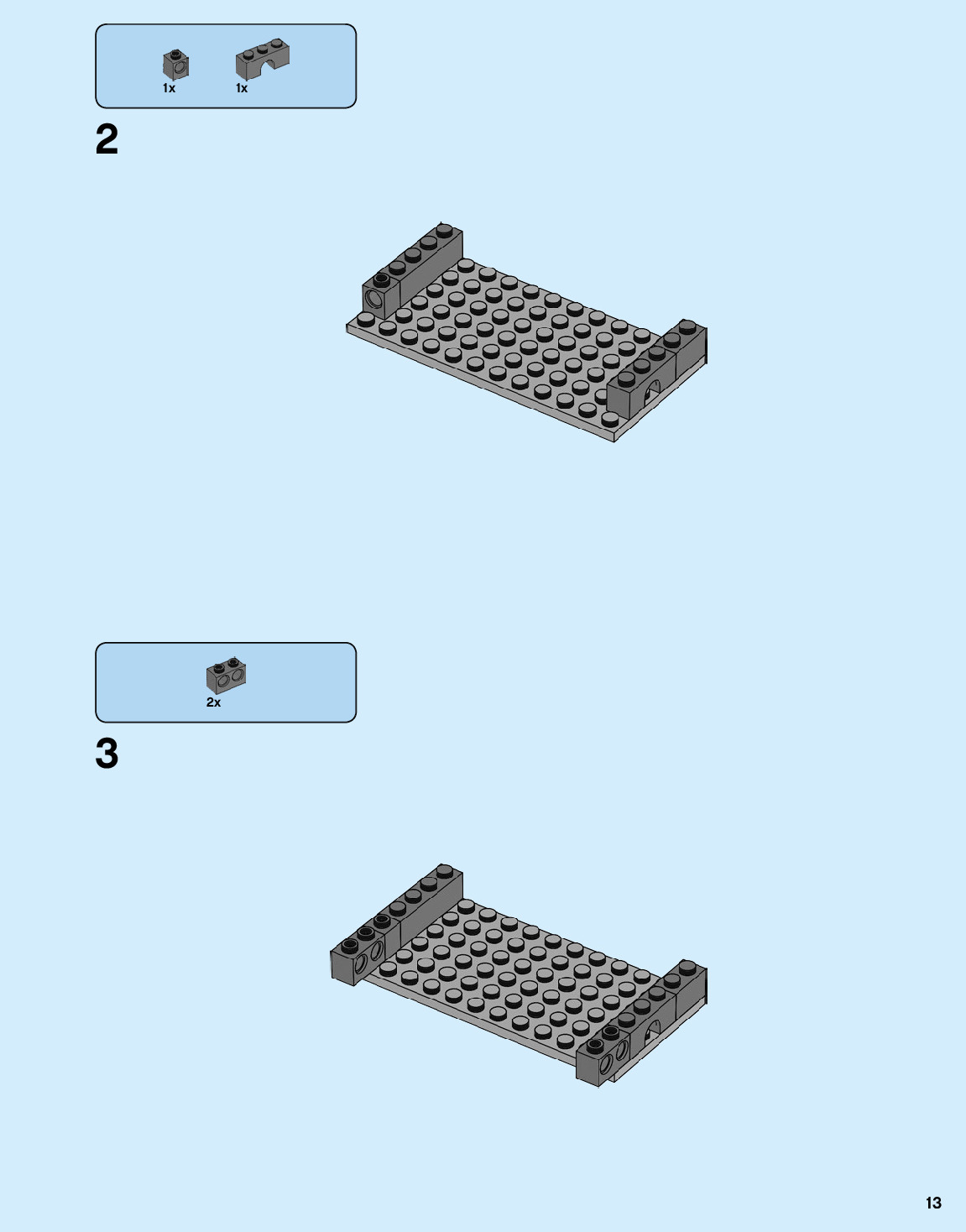 1x 1x

2

2x

3

13