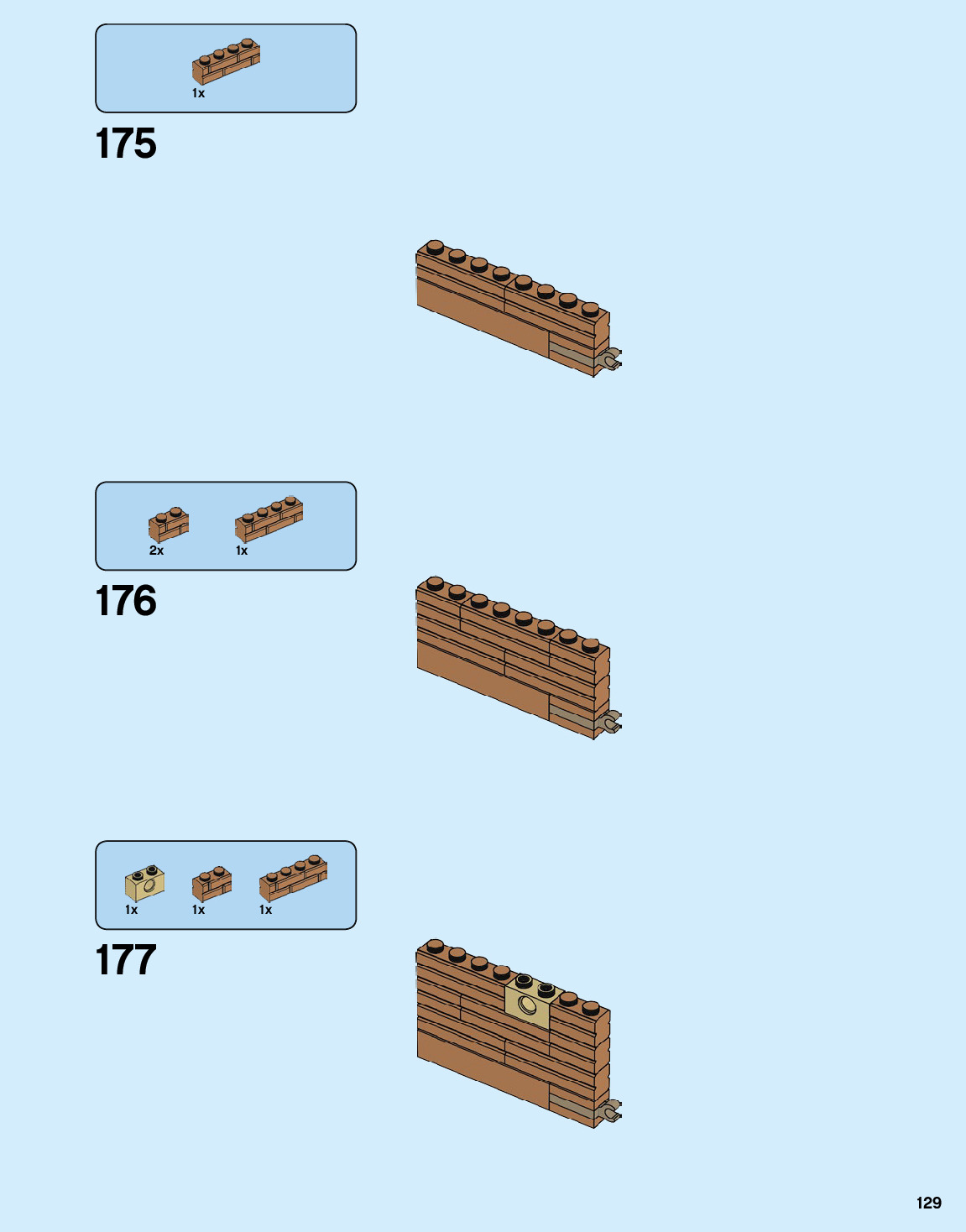 1x

175

2x

1x

176

1x

1x

1x

177

129