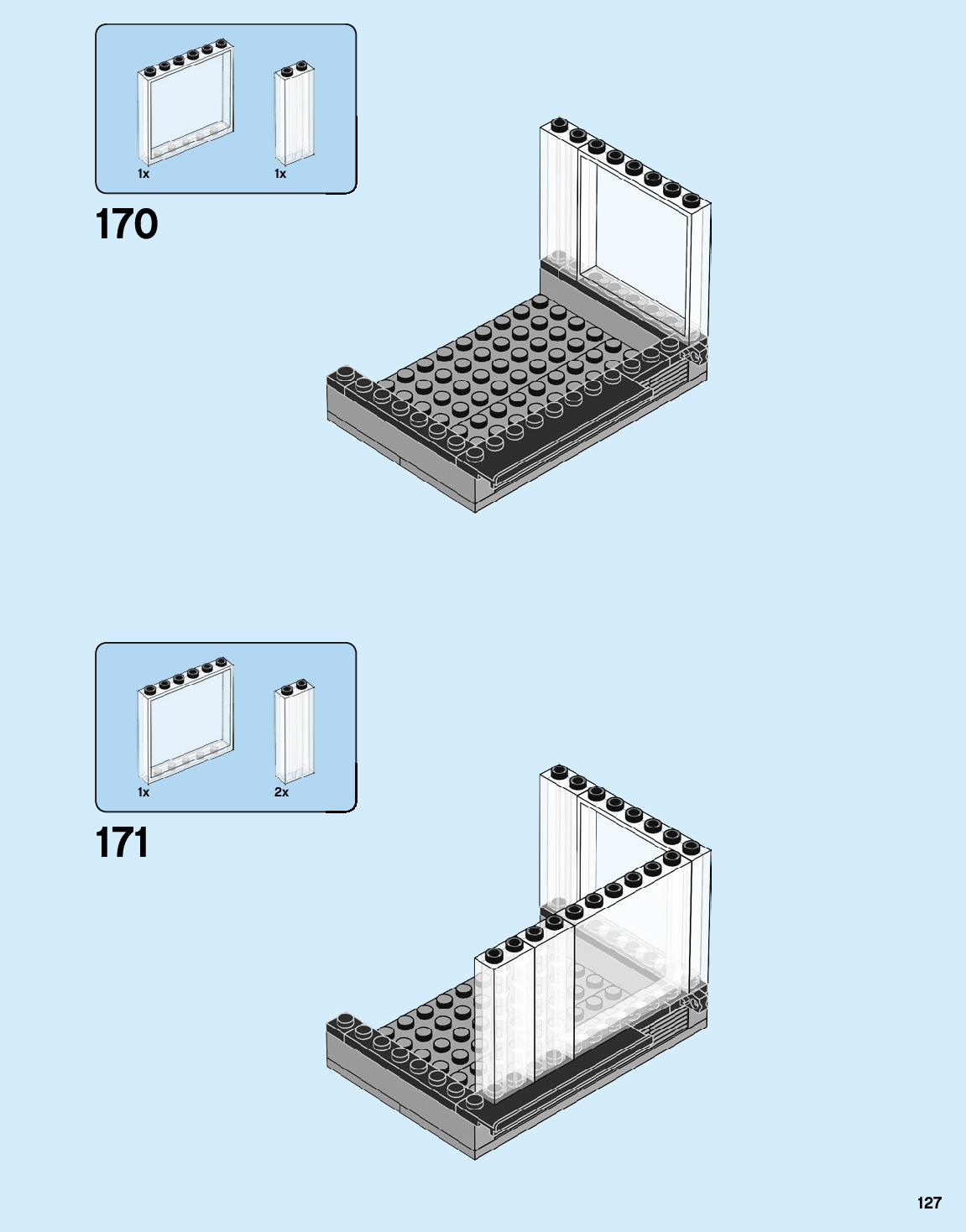 1x 1x

170

1x 2x

171

127