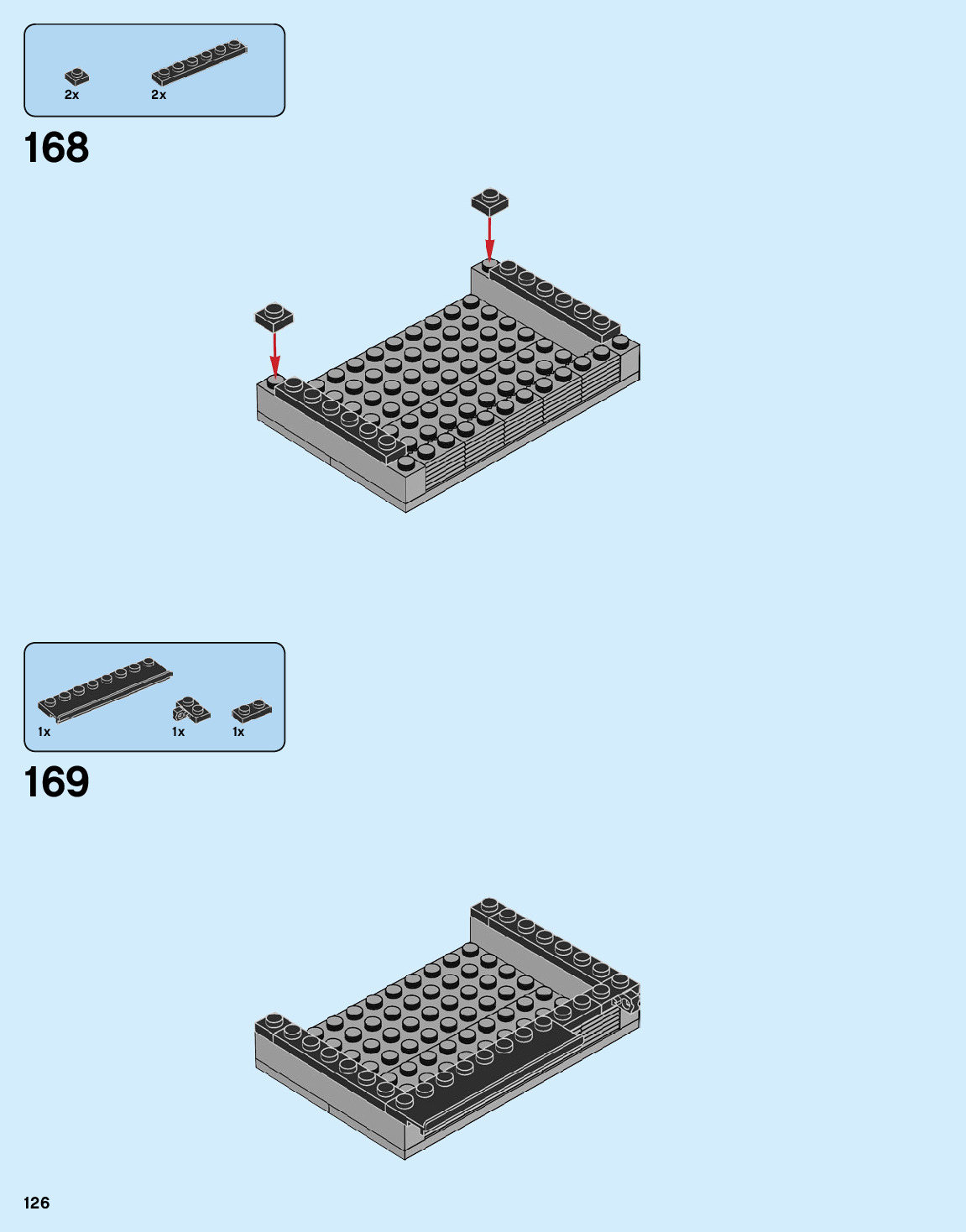 2x 2x

168

1x 1x 1x

169

126