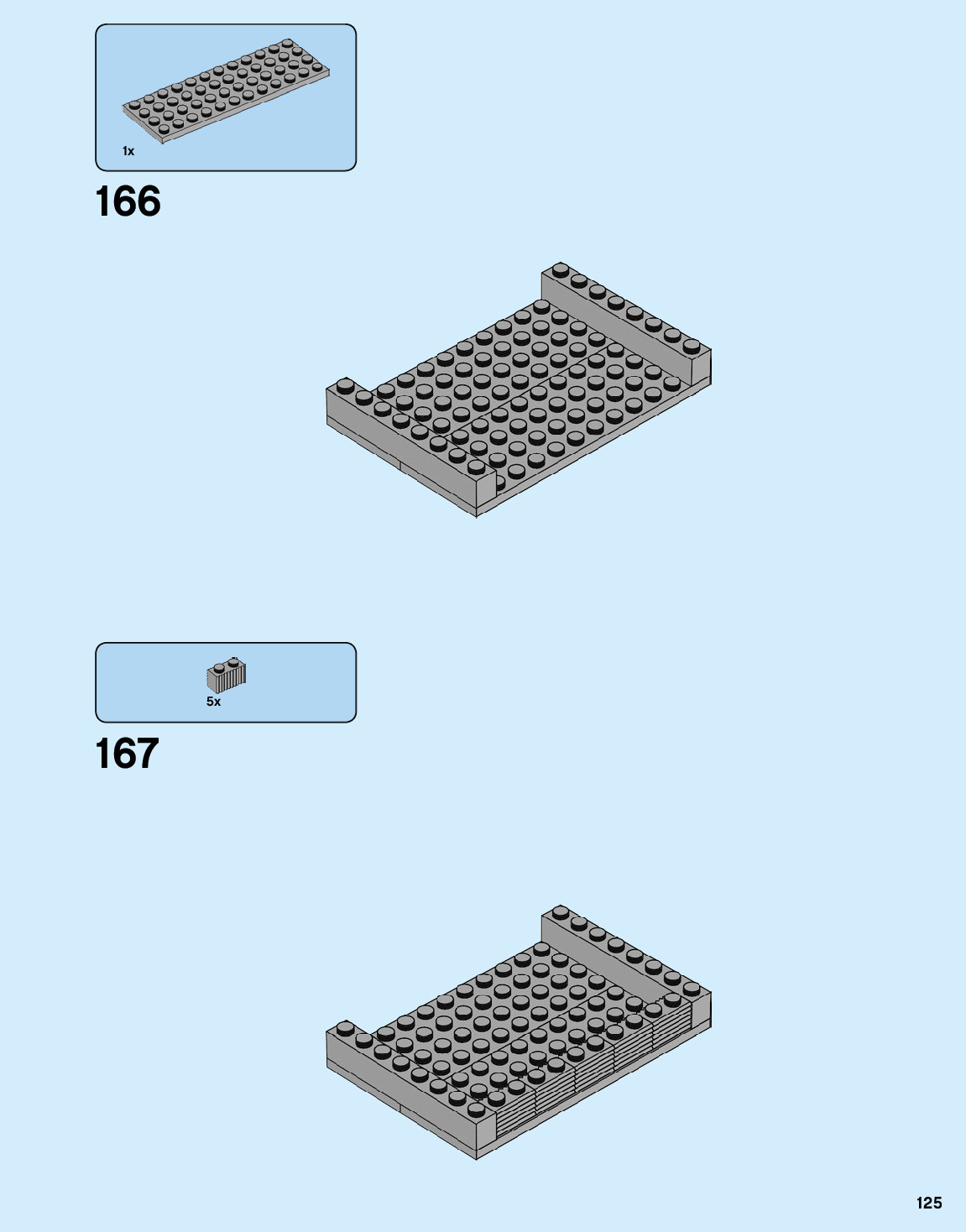 1x

166

5x

167

125