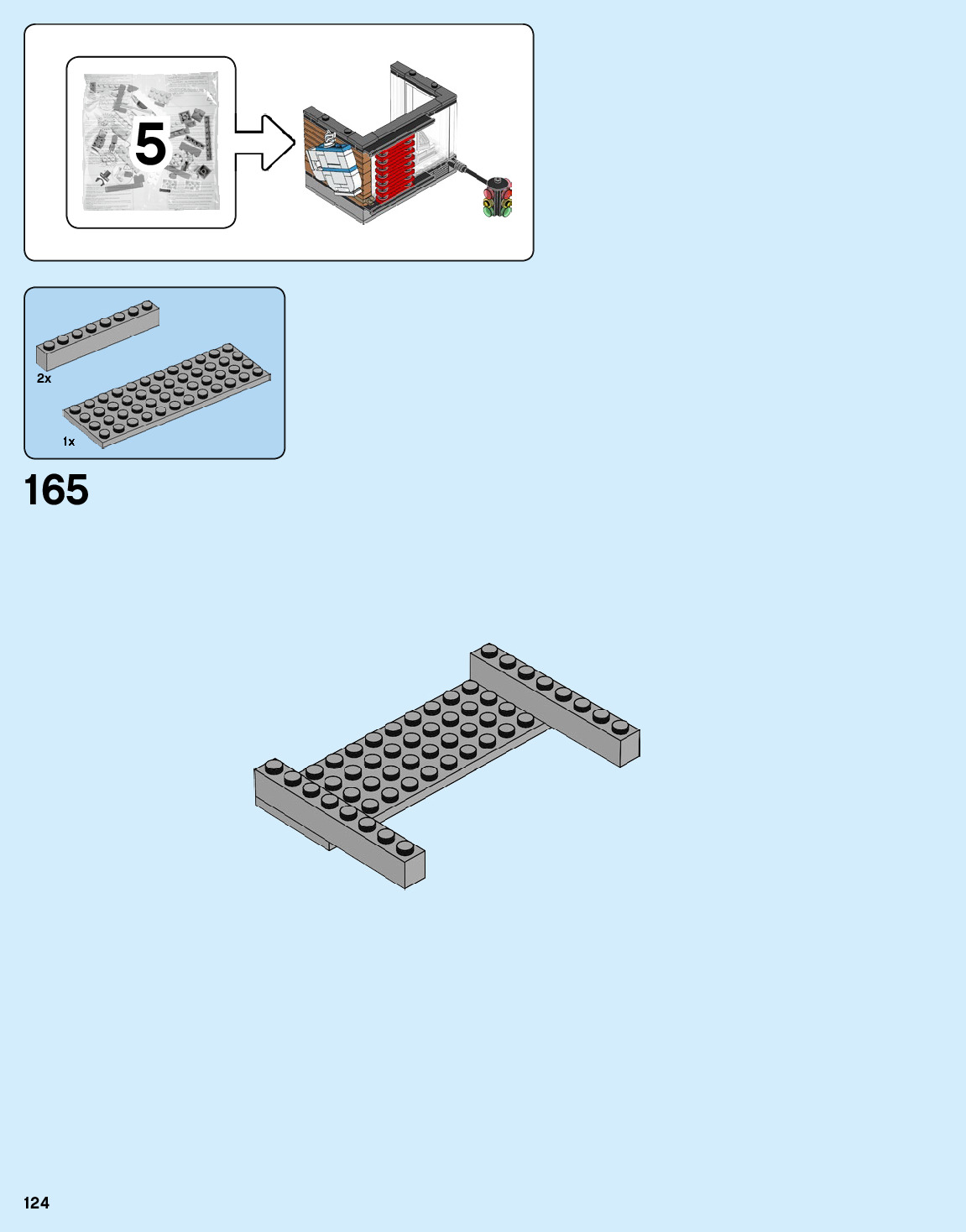 5

2x

1x

165

124