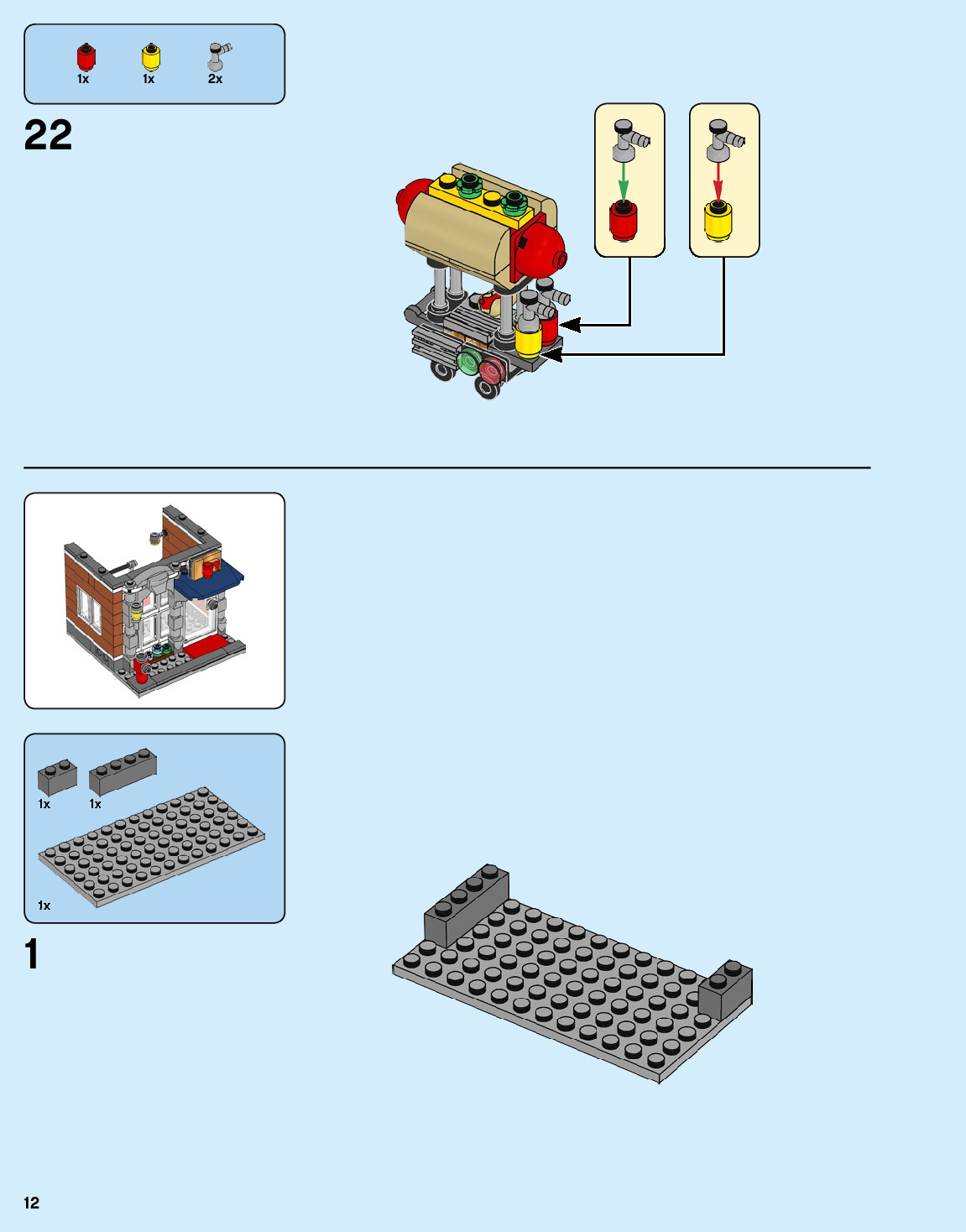 1x 1x 2x

22

1x 1x

1x

1

12