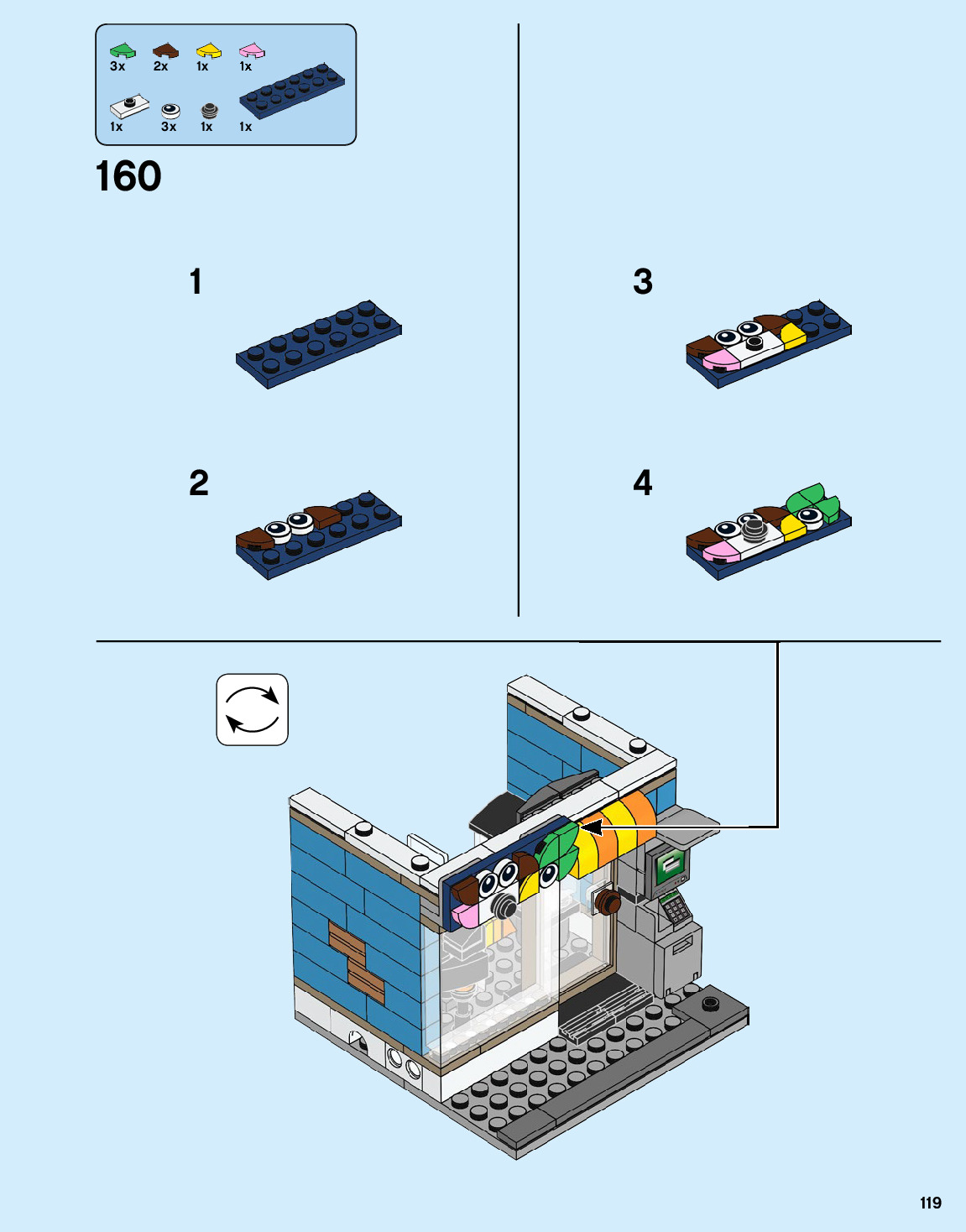 3x 2x 1x 1x
1x 3x 1x 1x

160

1

2

3

4

119