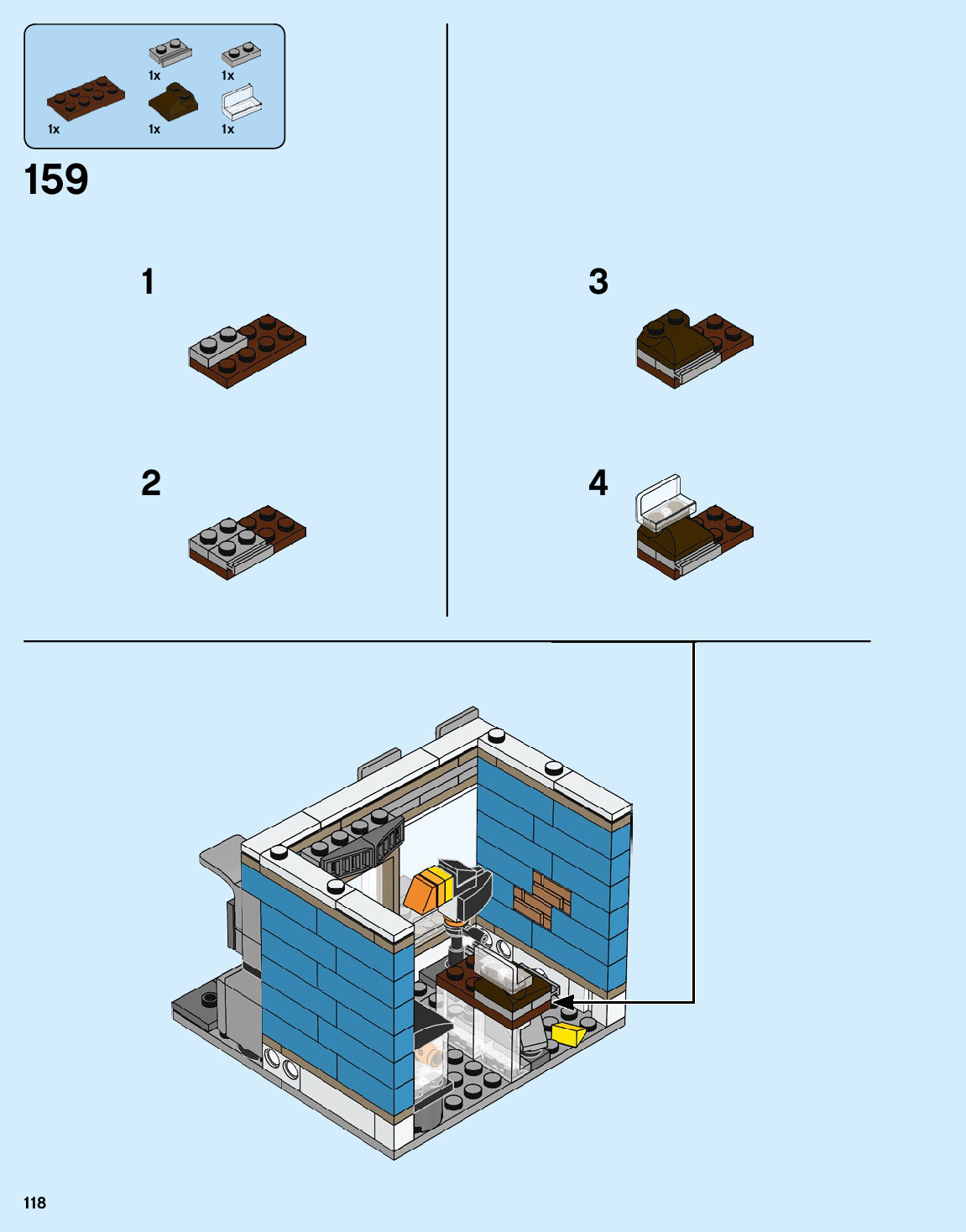 1x
1x
1x
1x
1x

159

1

2

3

4

118