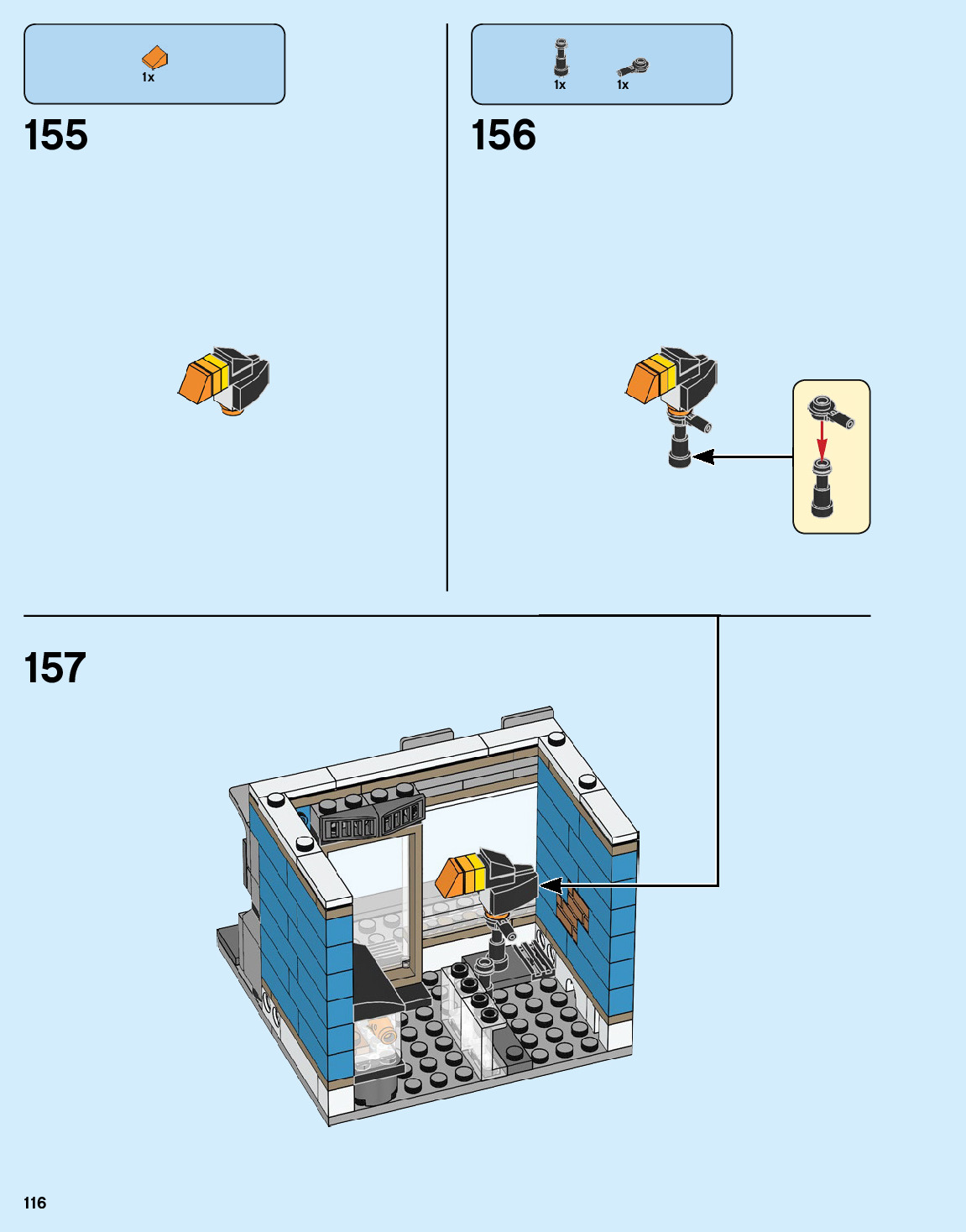 1x

155

1x 1x

156

157

116