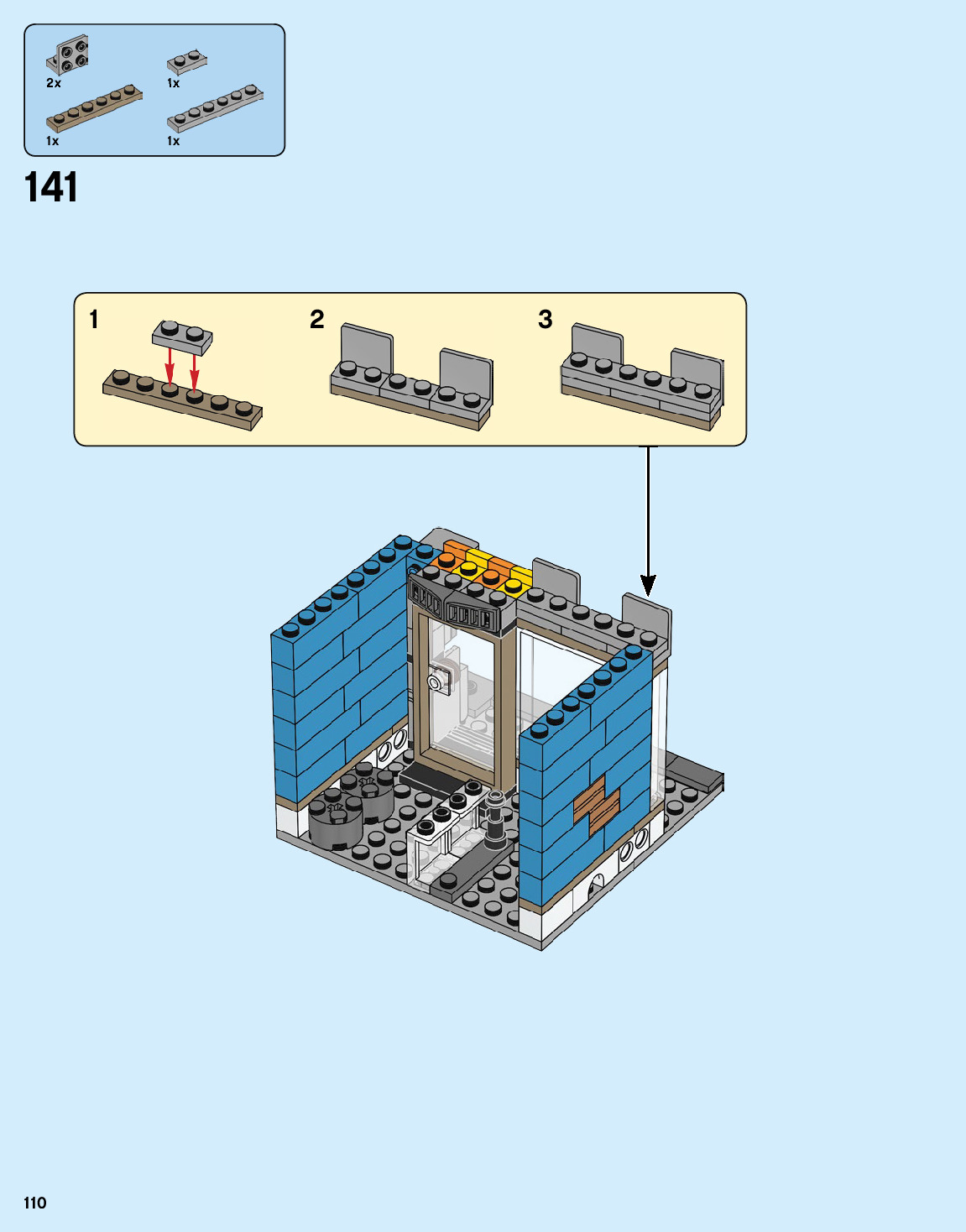 2x
1x
1x
1x

141

1
2
3

110