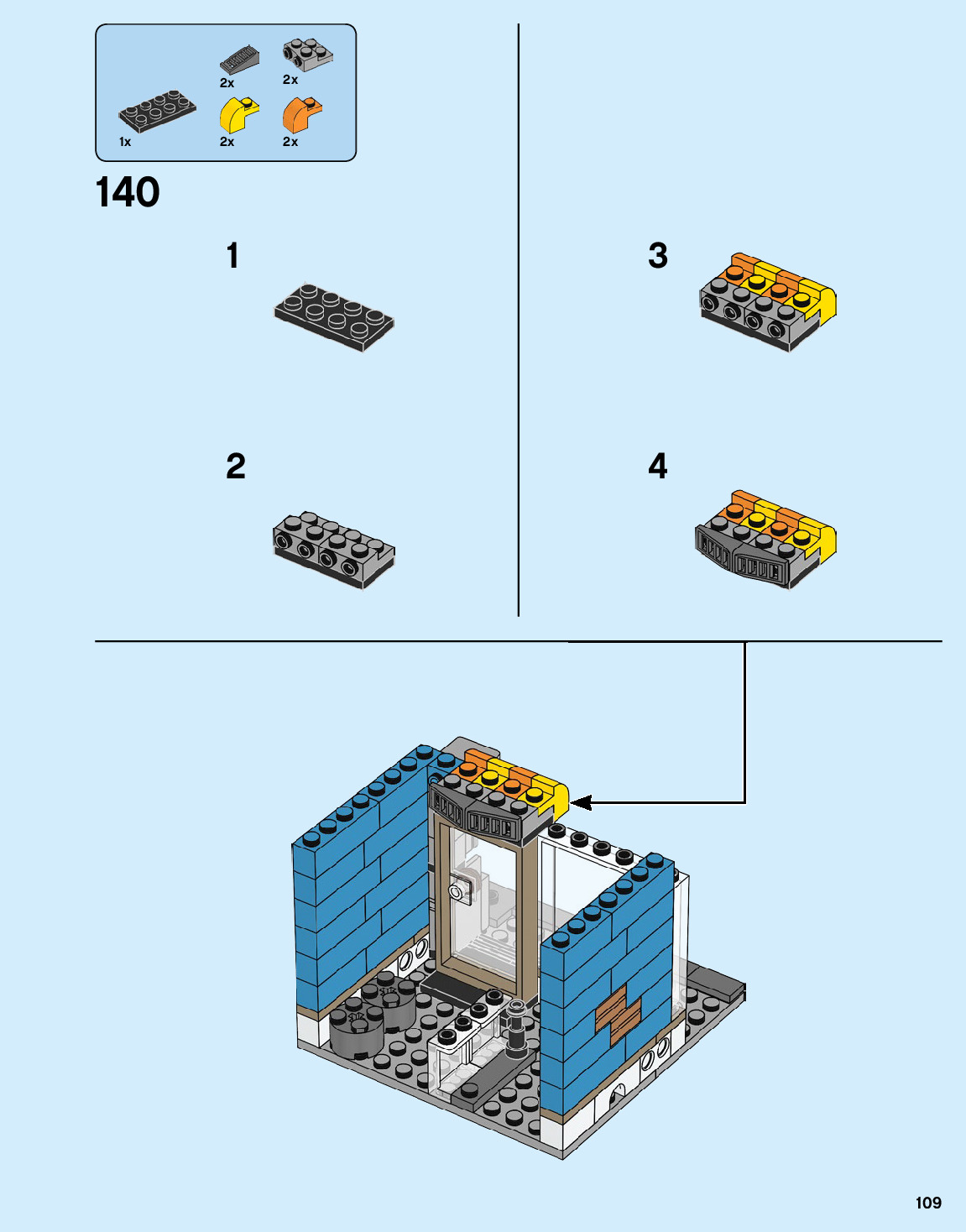 2x
2x
1x
2x
2x

140

1

2

3

4

109