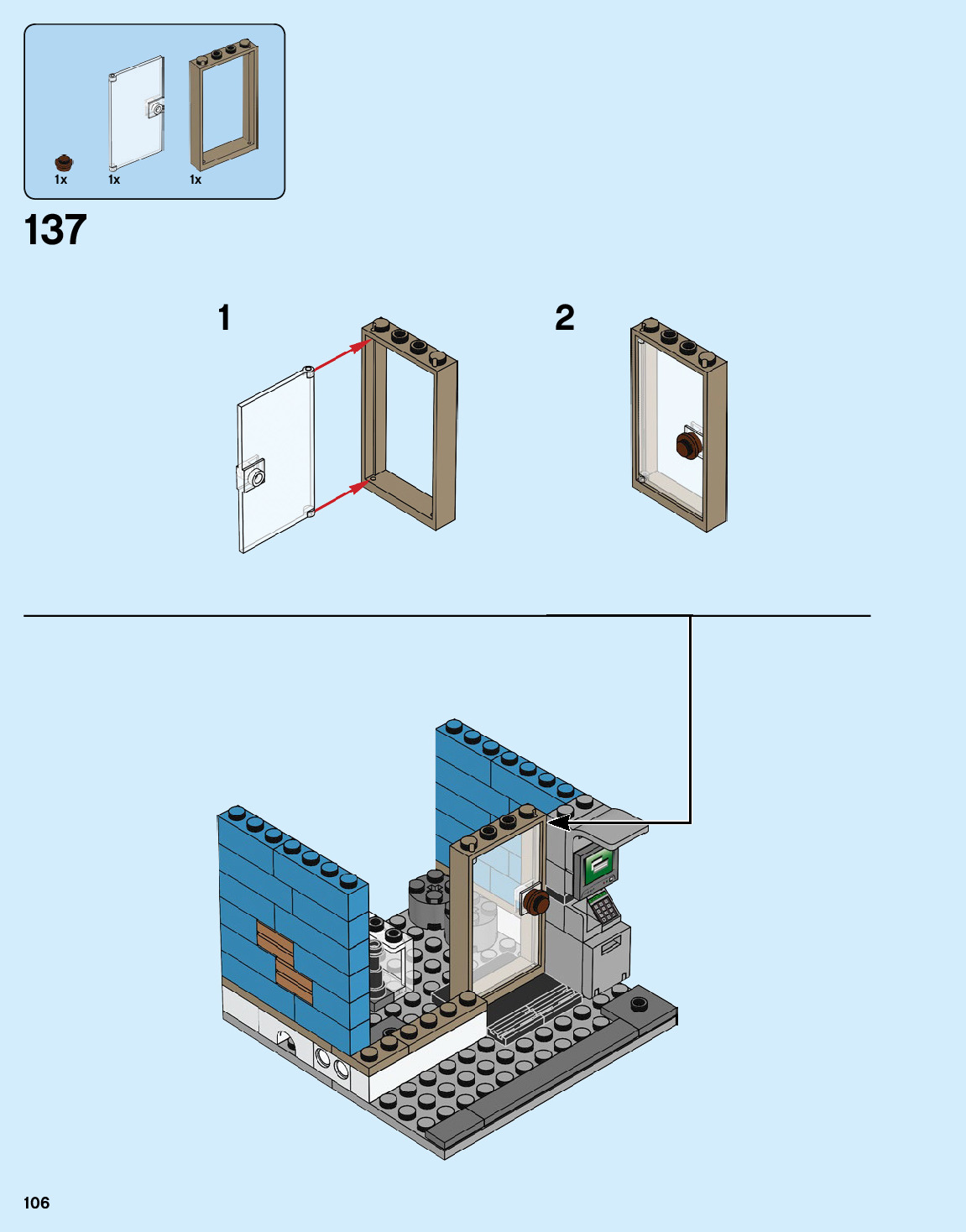 1x
1x
1x

137

1

2

106