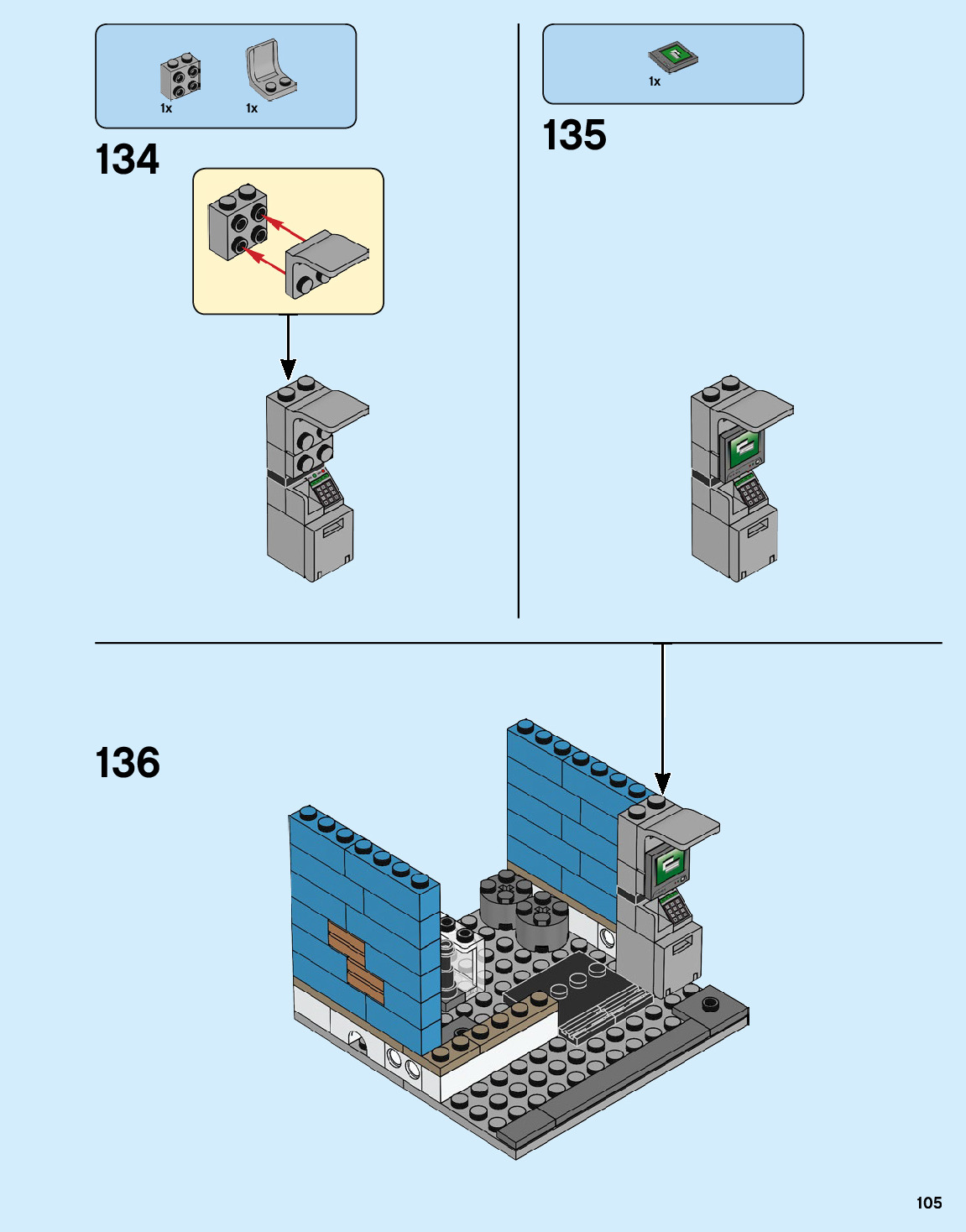 1x
1x
134

1x
135

136

105