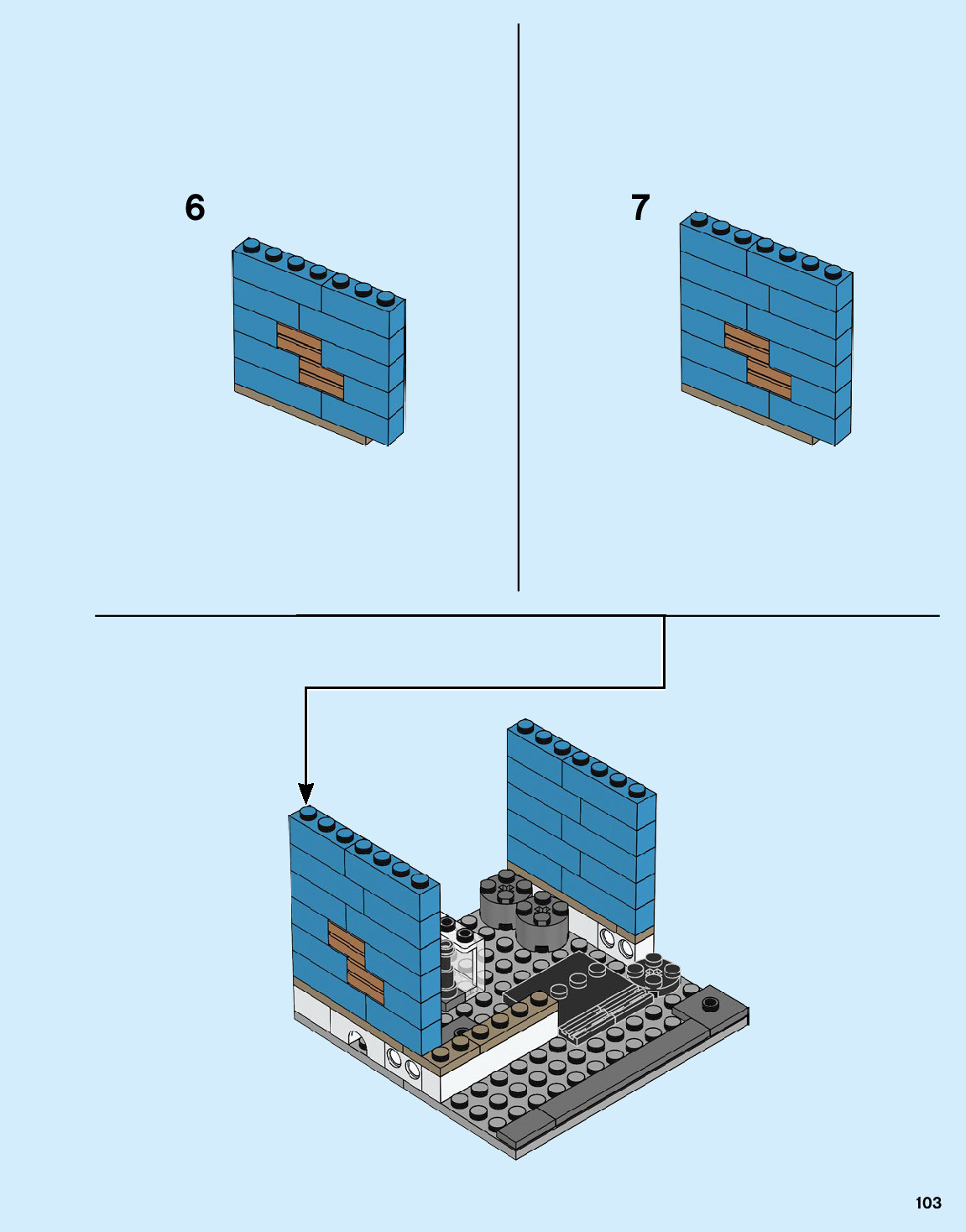 6

7

103