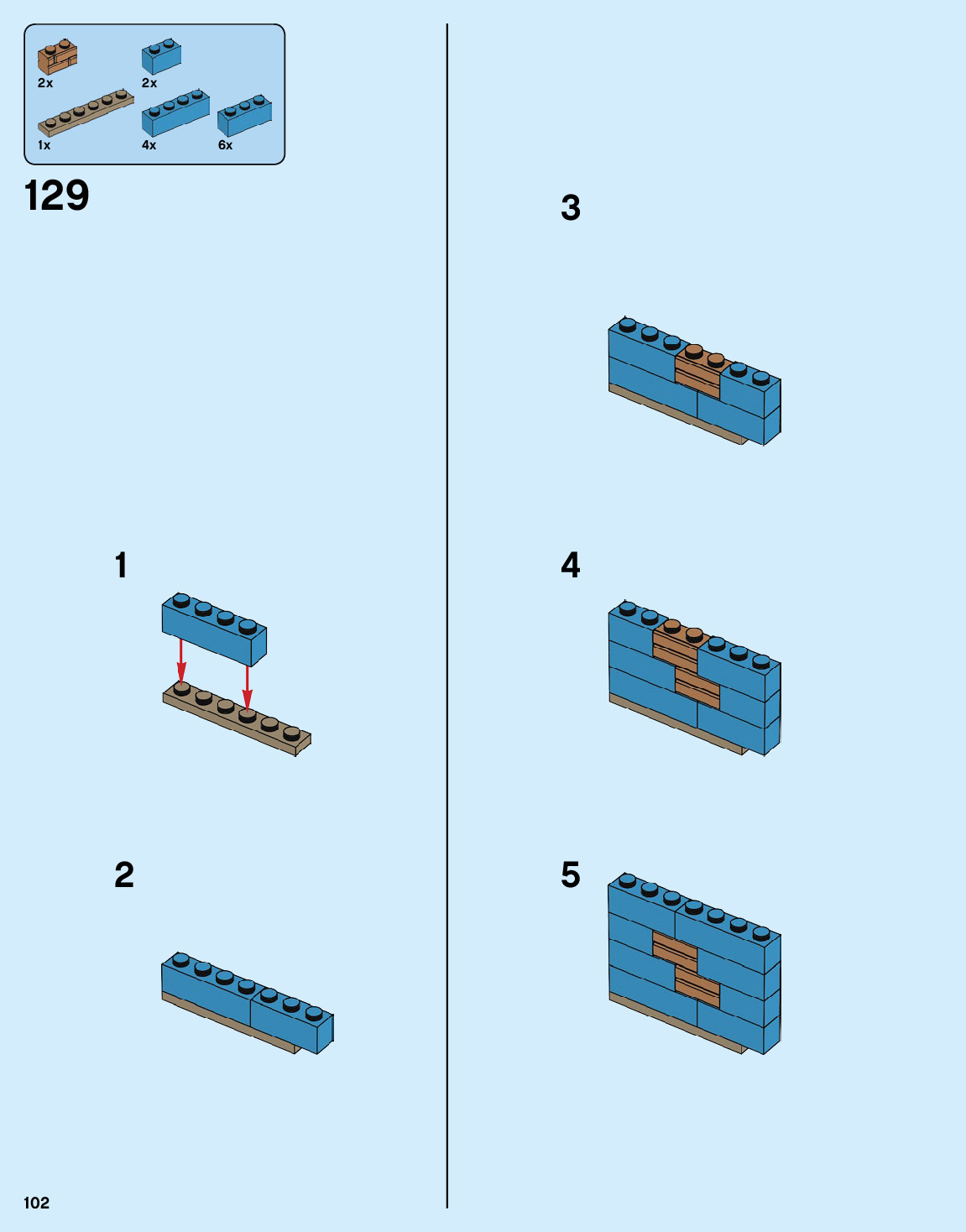 2x
2x
1x
4x
6x

129

1

2

3

4

5

102