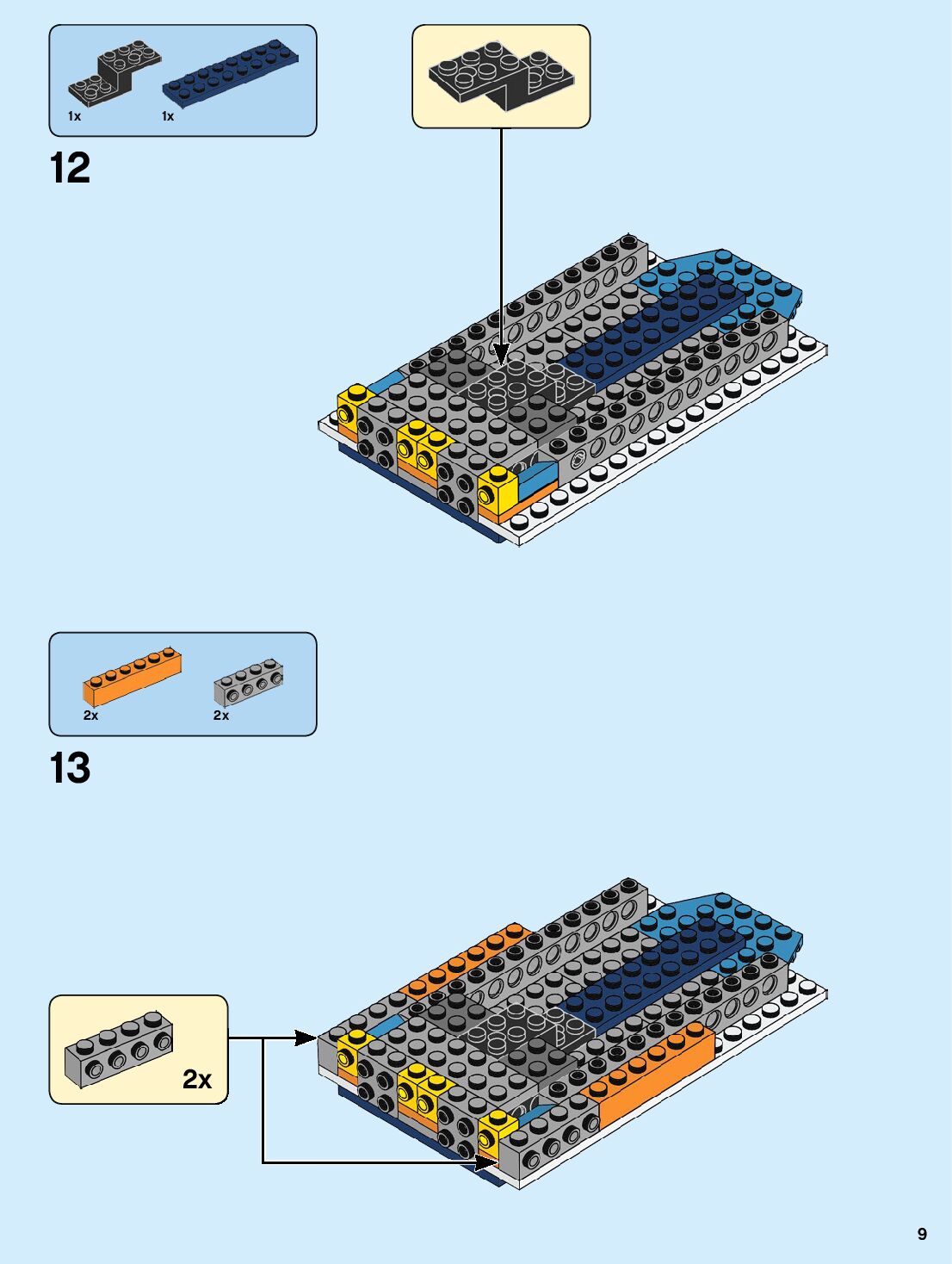 1x 1x

12

2x 2x

13

2x

9