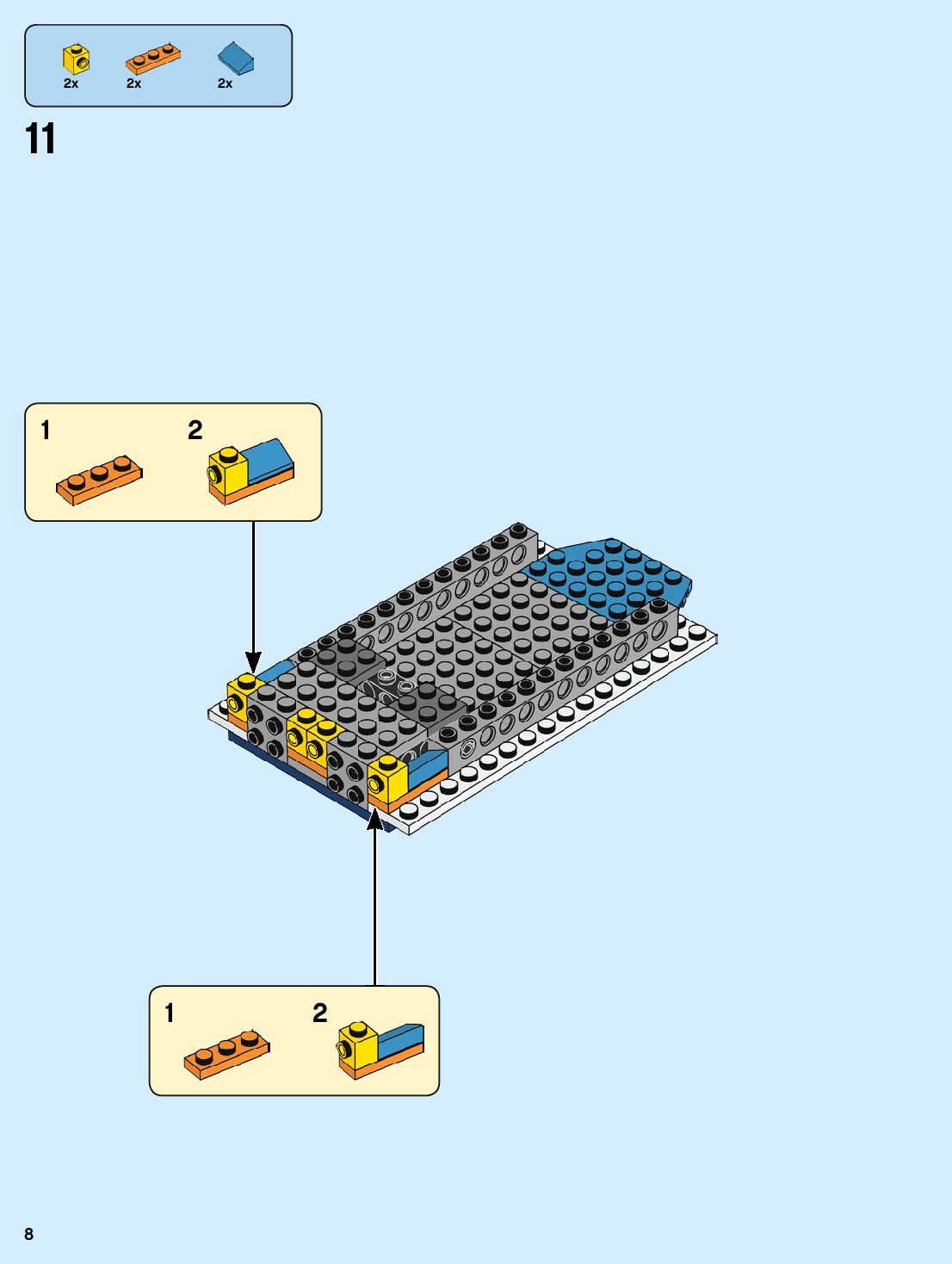 2x 2x 2x

11

1 2

1 2

8