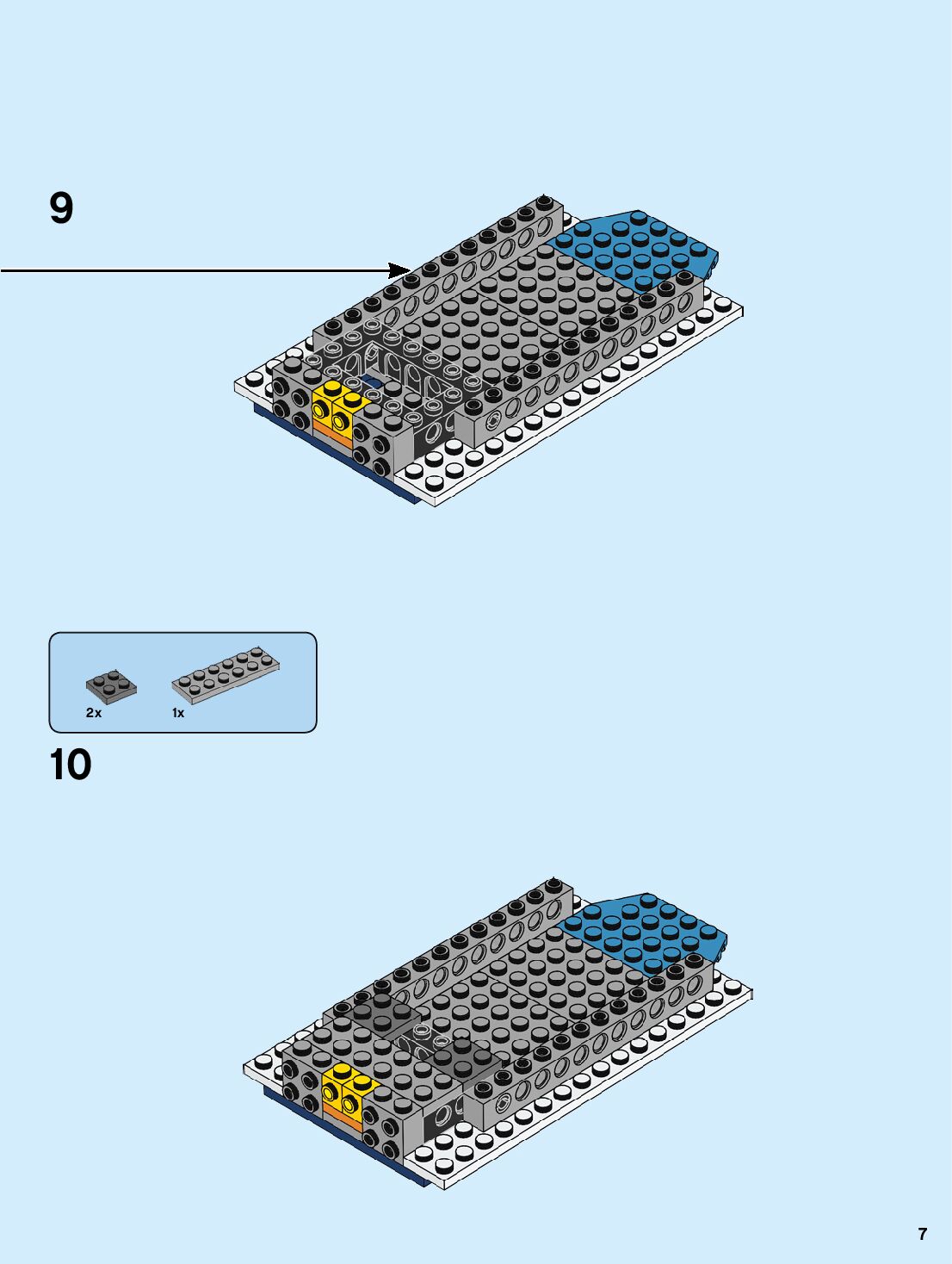 9

2x

1x

10

7