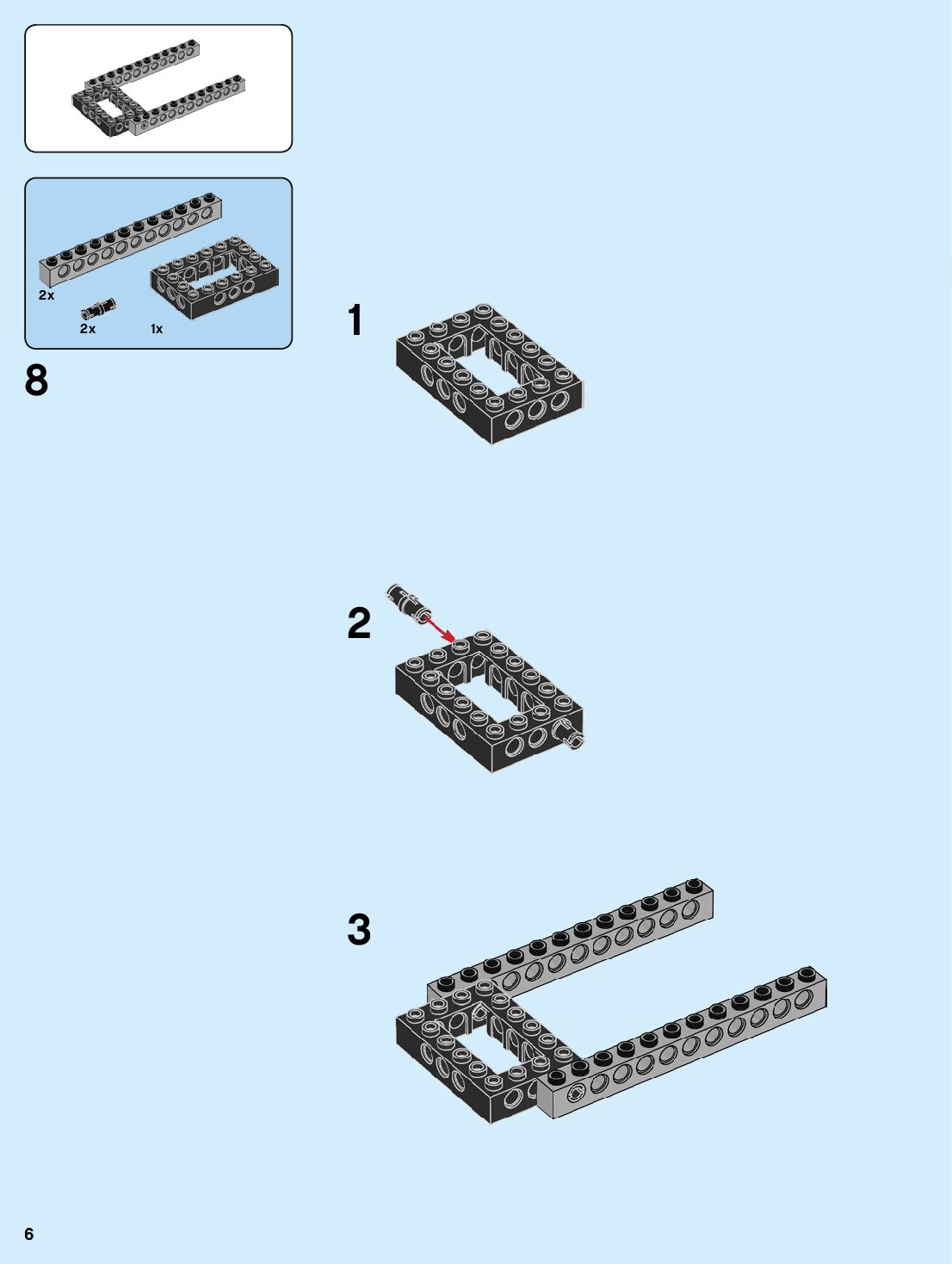 2x
2x
1x
8
1
2
3
6