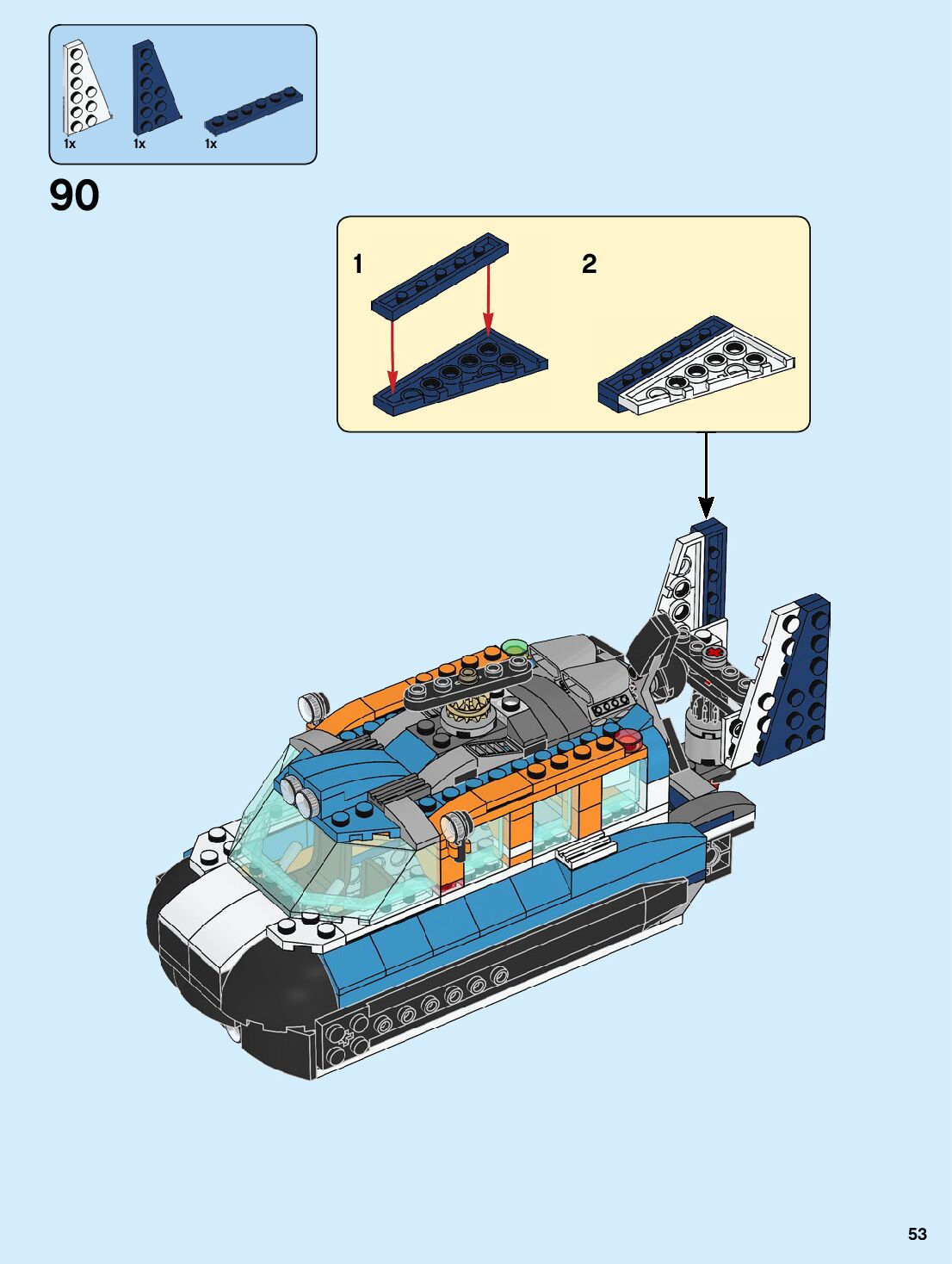 1x
1x
1x

90

1

2

53