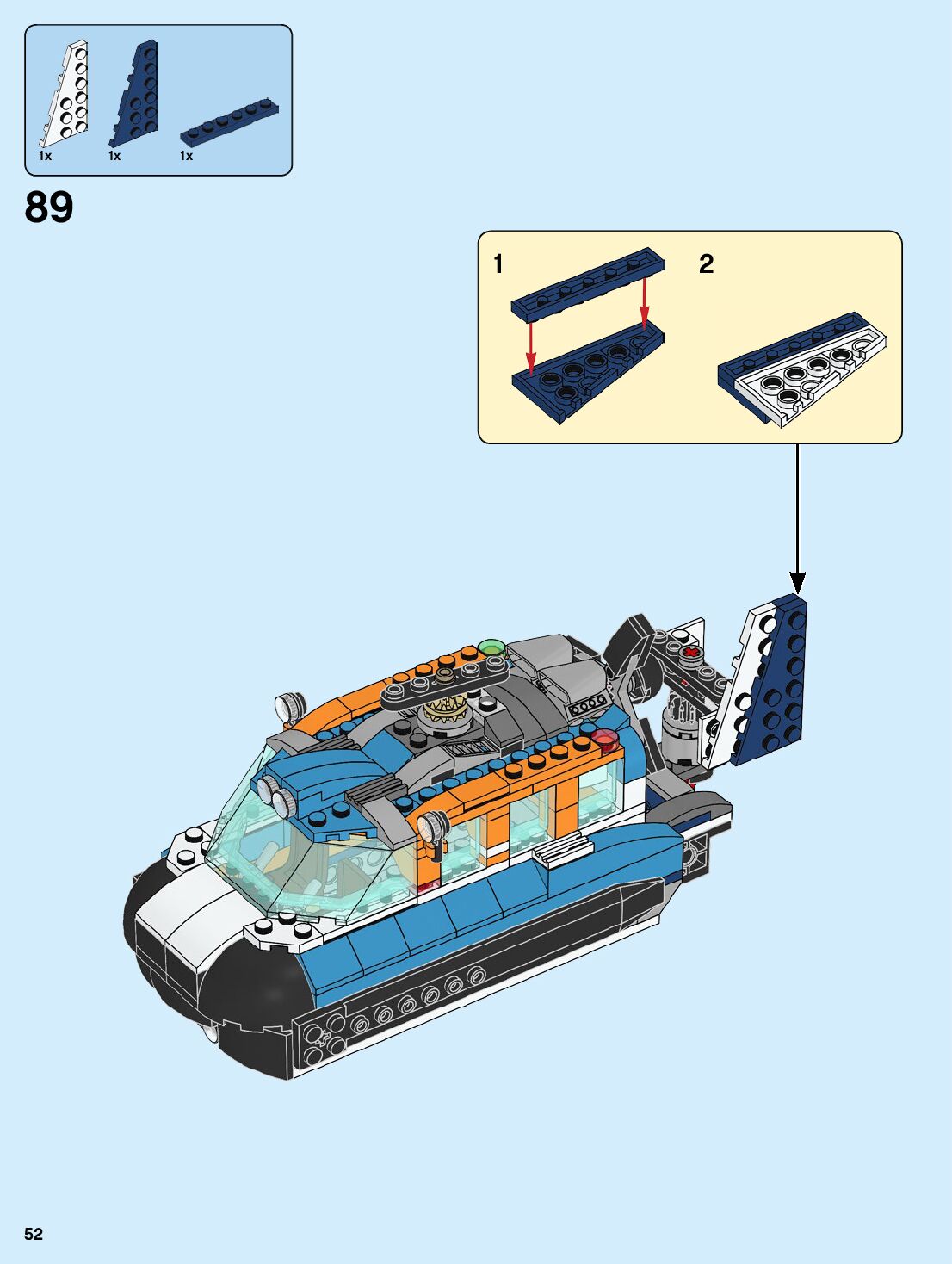 1x
1x
1x

89

1

2

52