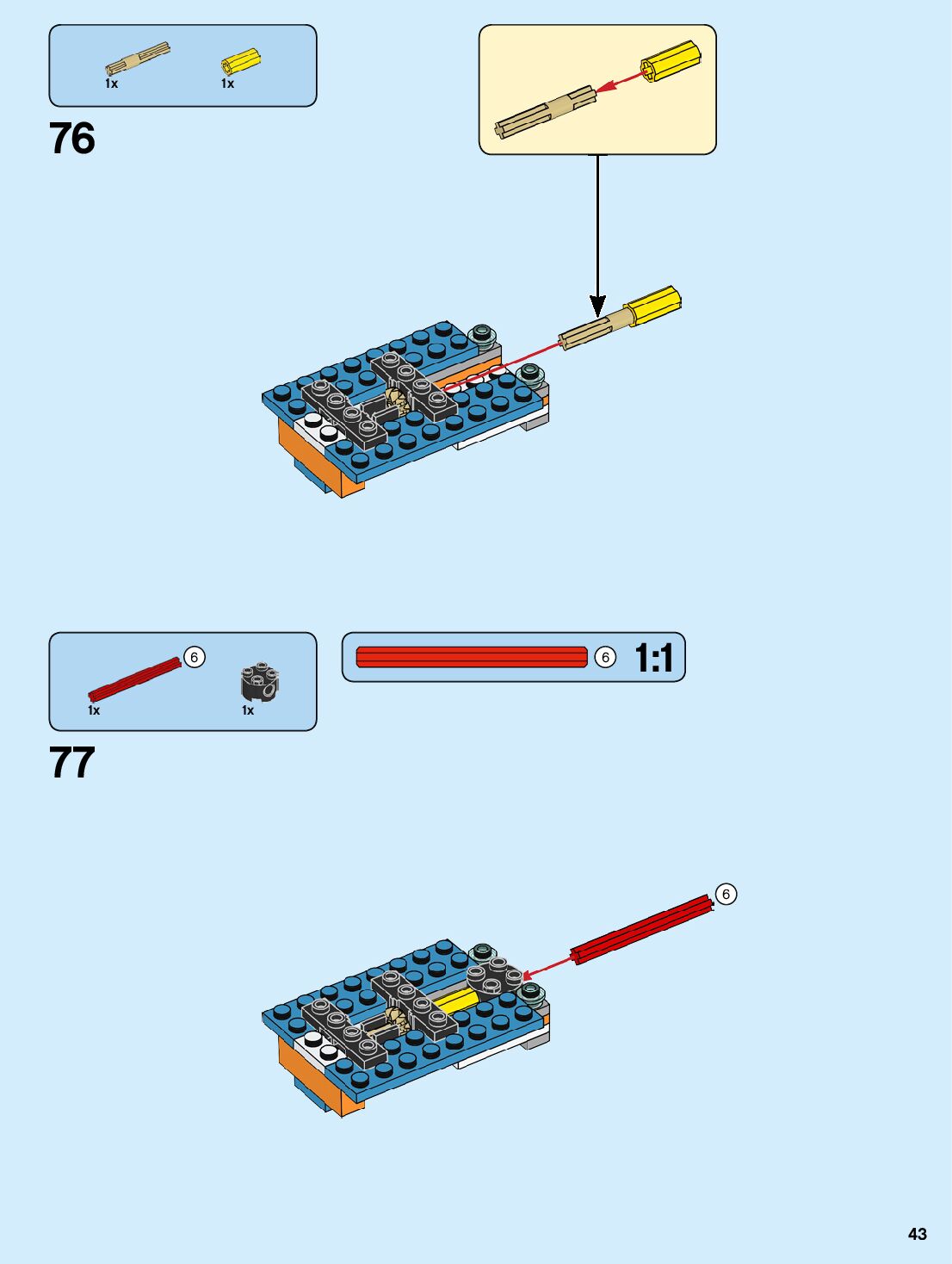 1x 1x

76

6

1x 1x

6 1:1

77

6

43