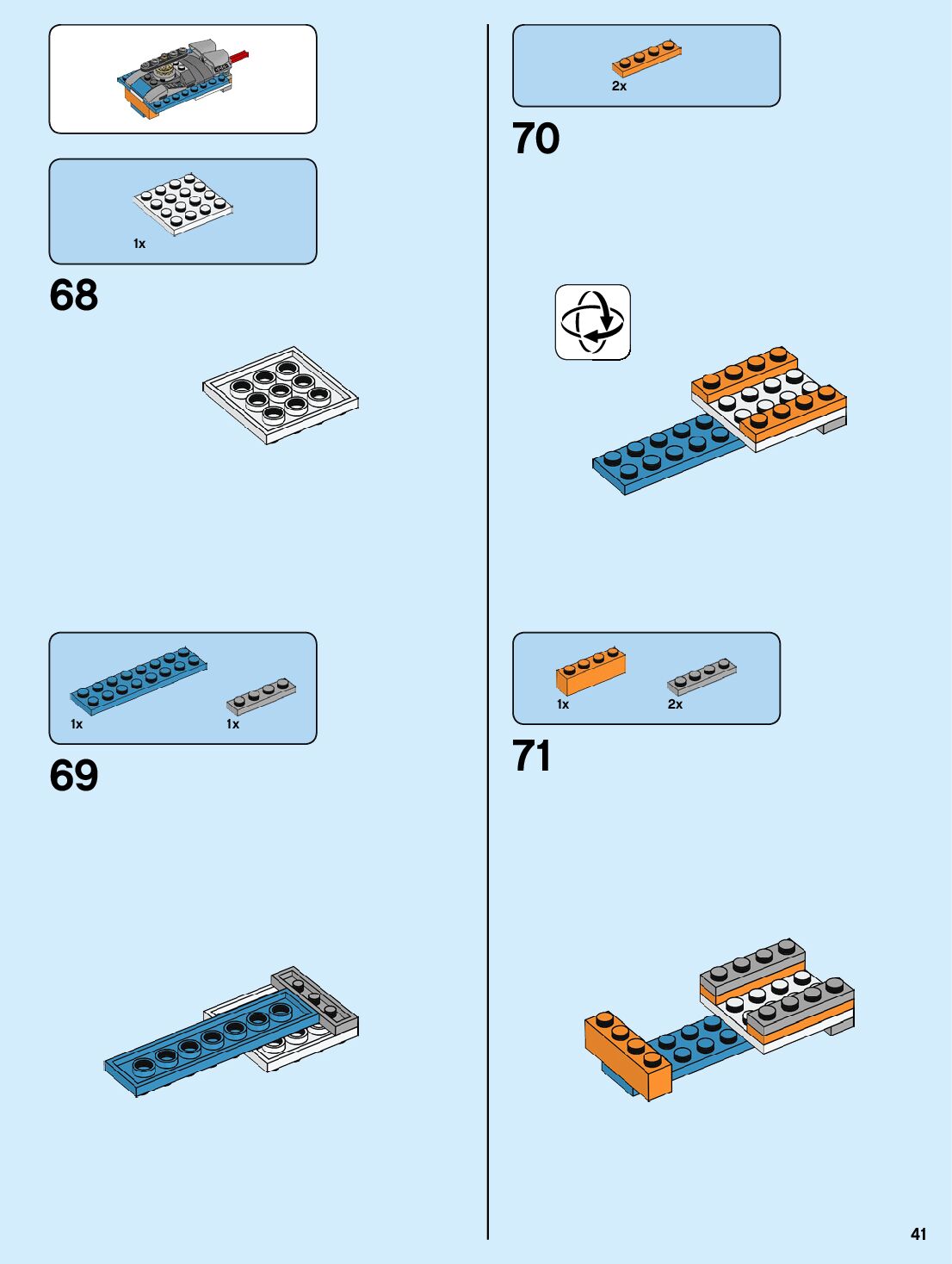 1x

68

1x

1x

69

2x

70

1x

2x

71

41