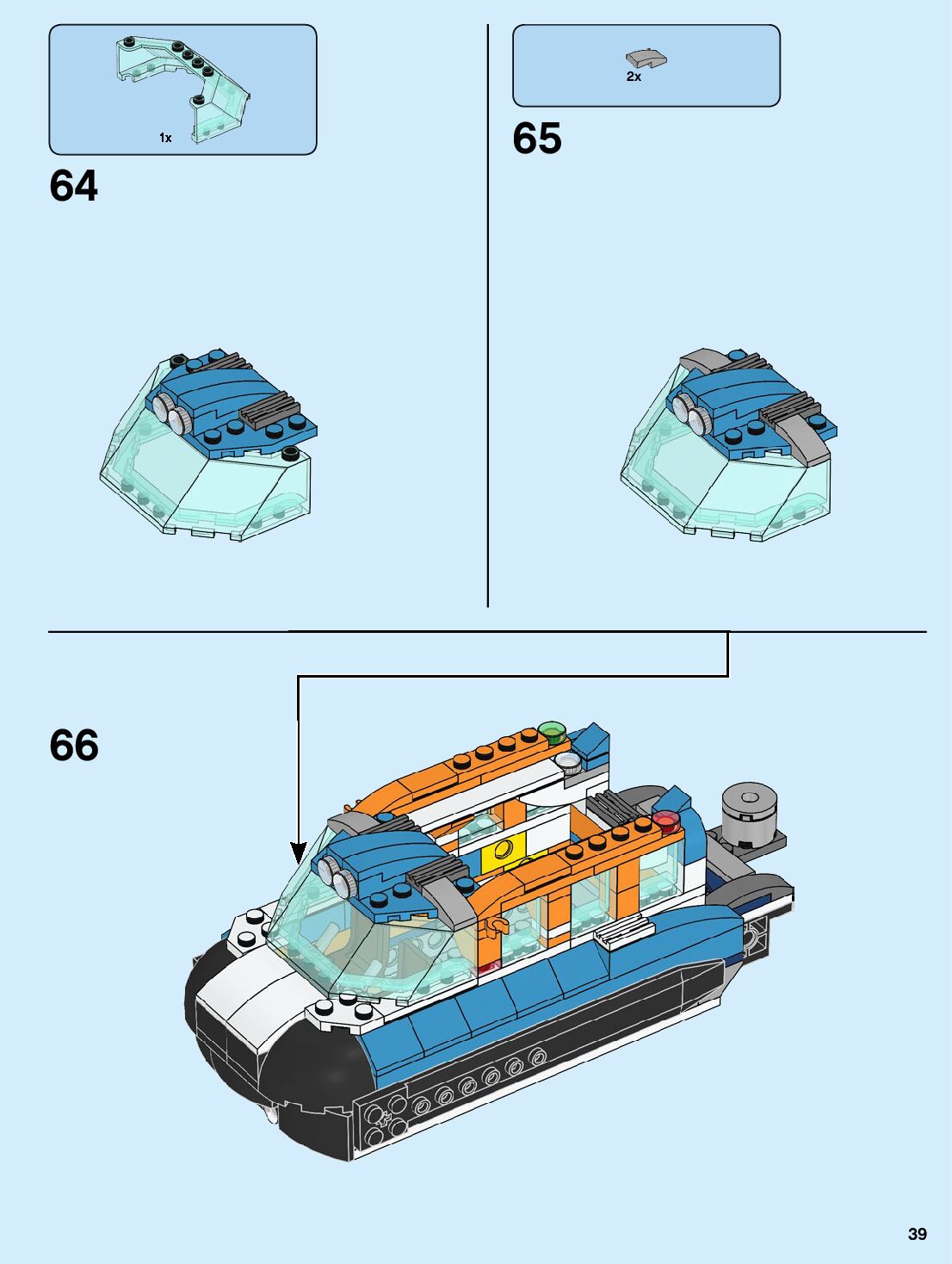 1x

64

2x

65

66

39