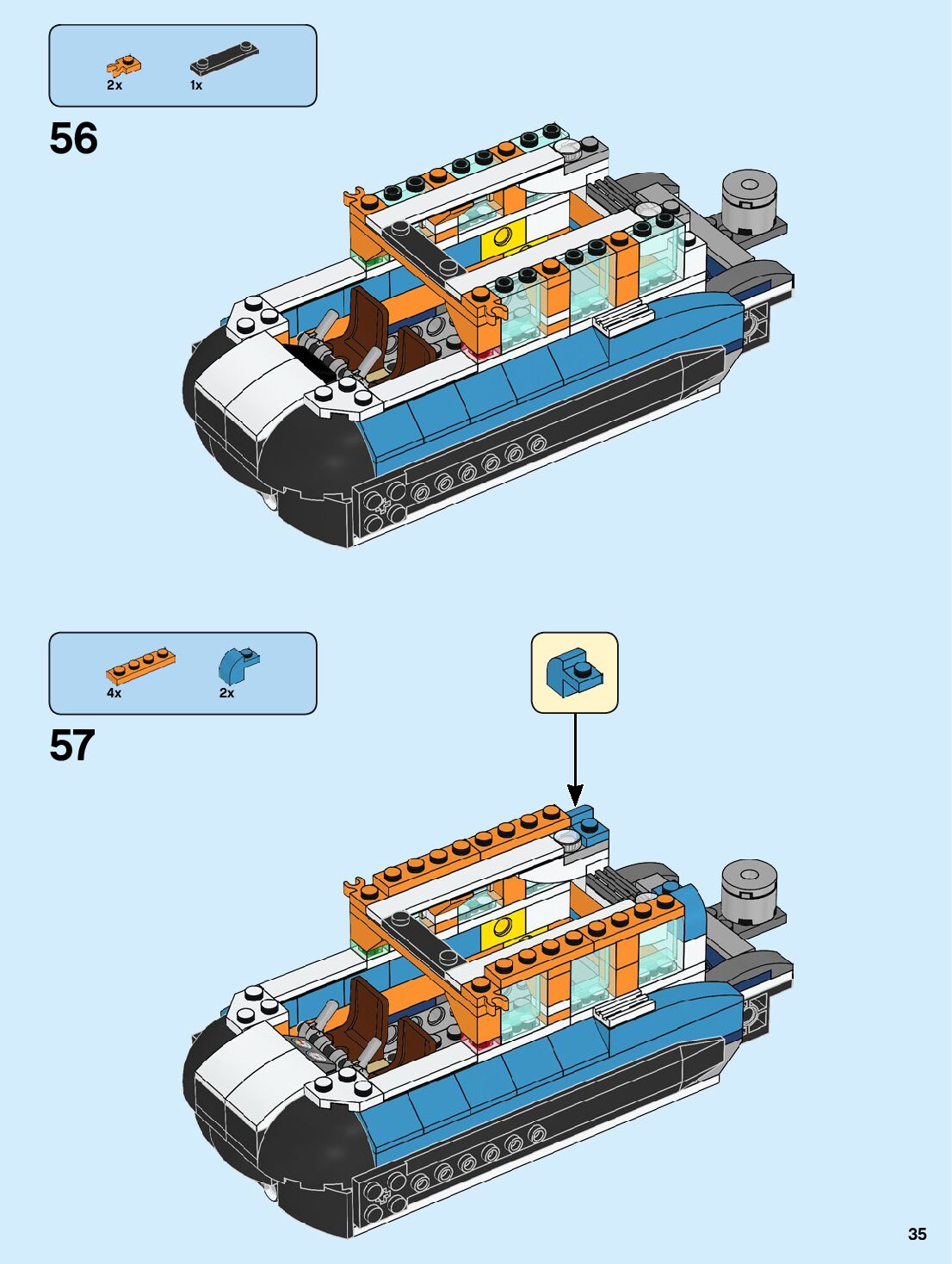 2x
1x
56

4x
2x
57

35