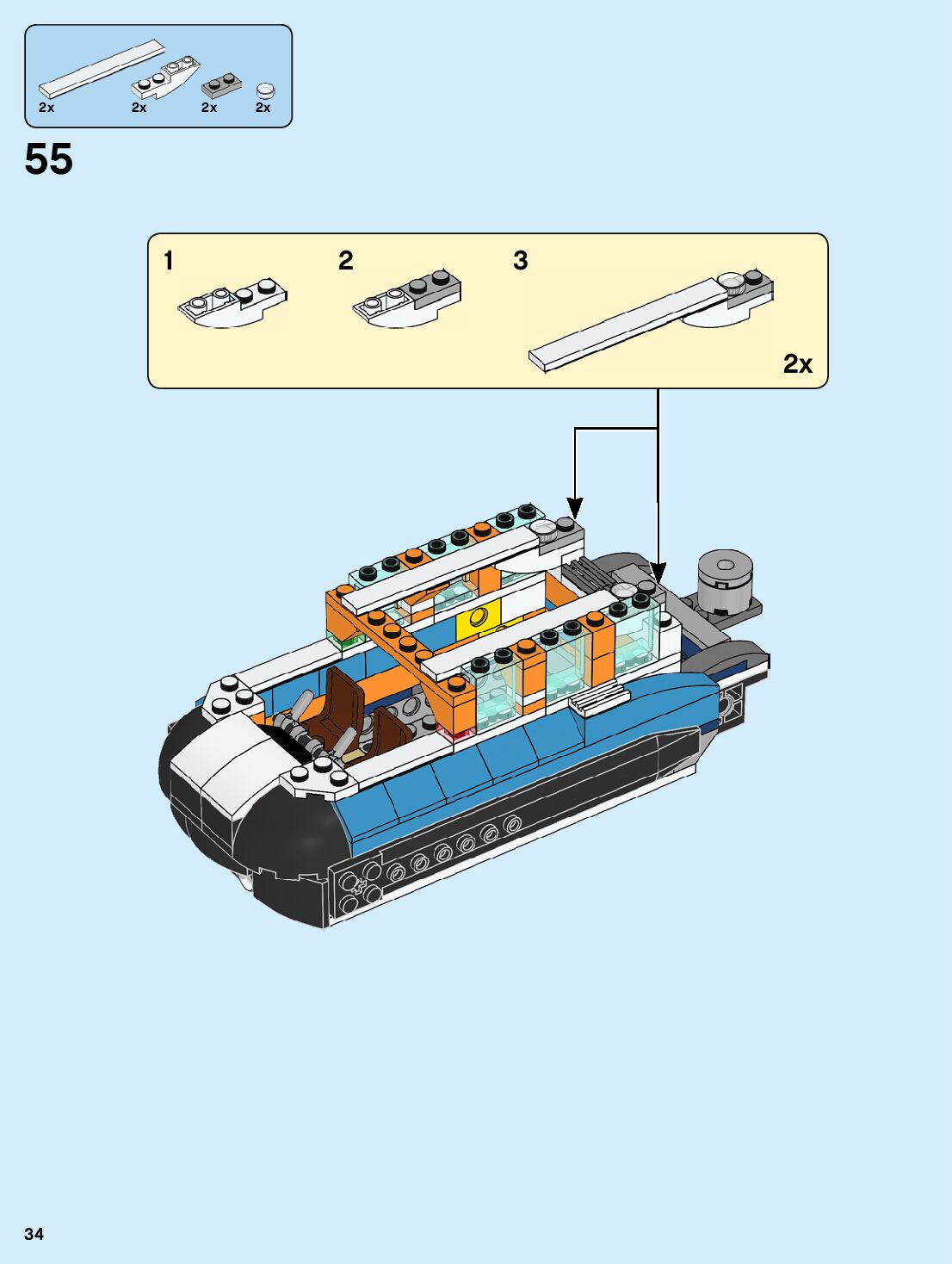 2x
2x
2x
2x

55

1
2
3
2x

34