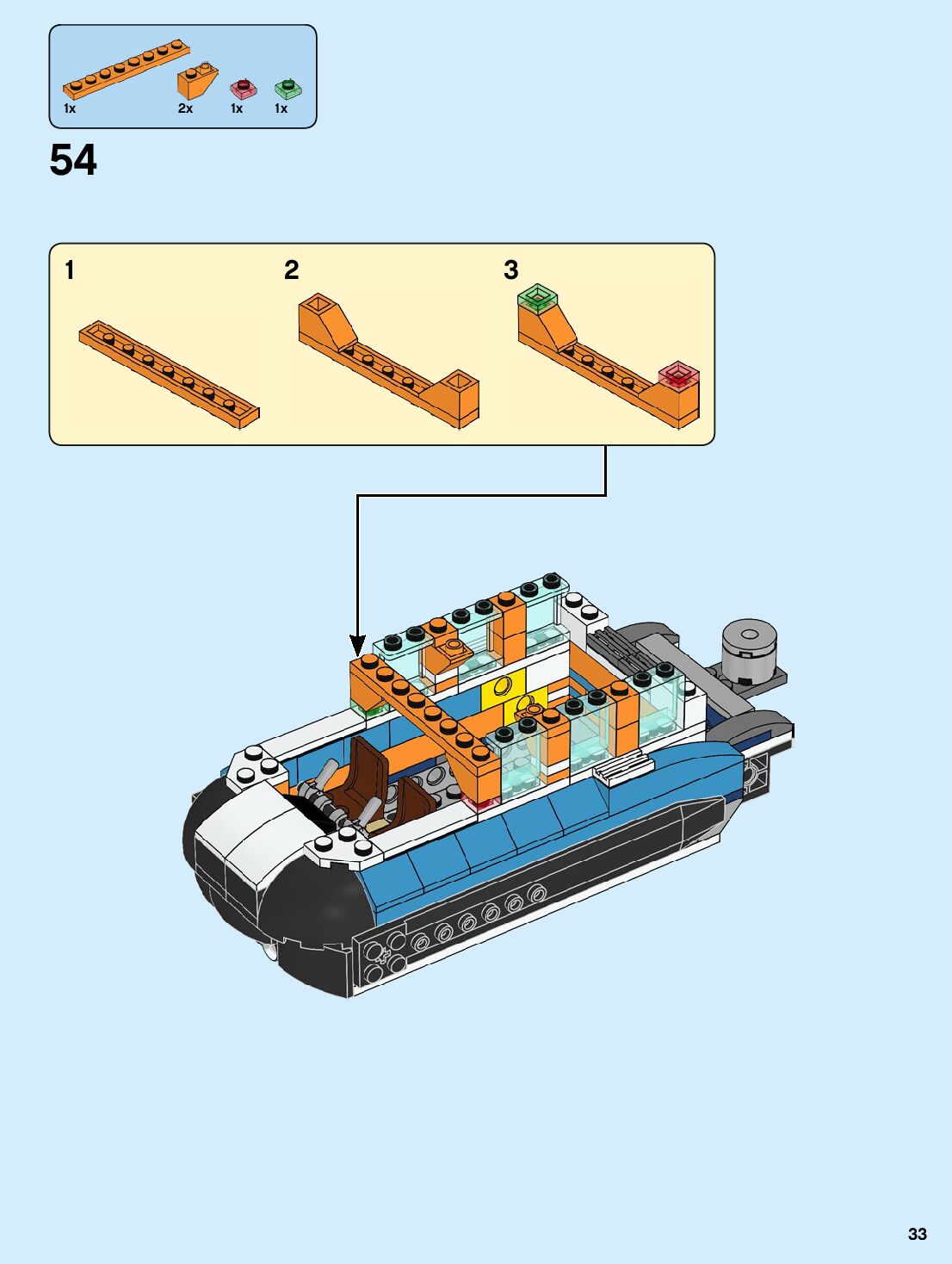 1x 2x 1x 1x

54

1

2

3

33