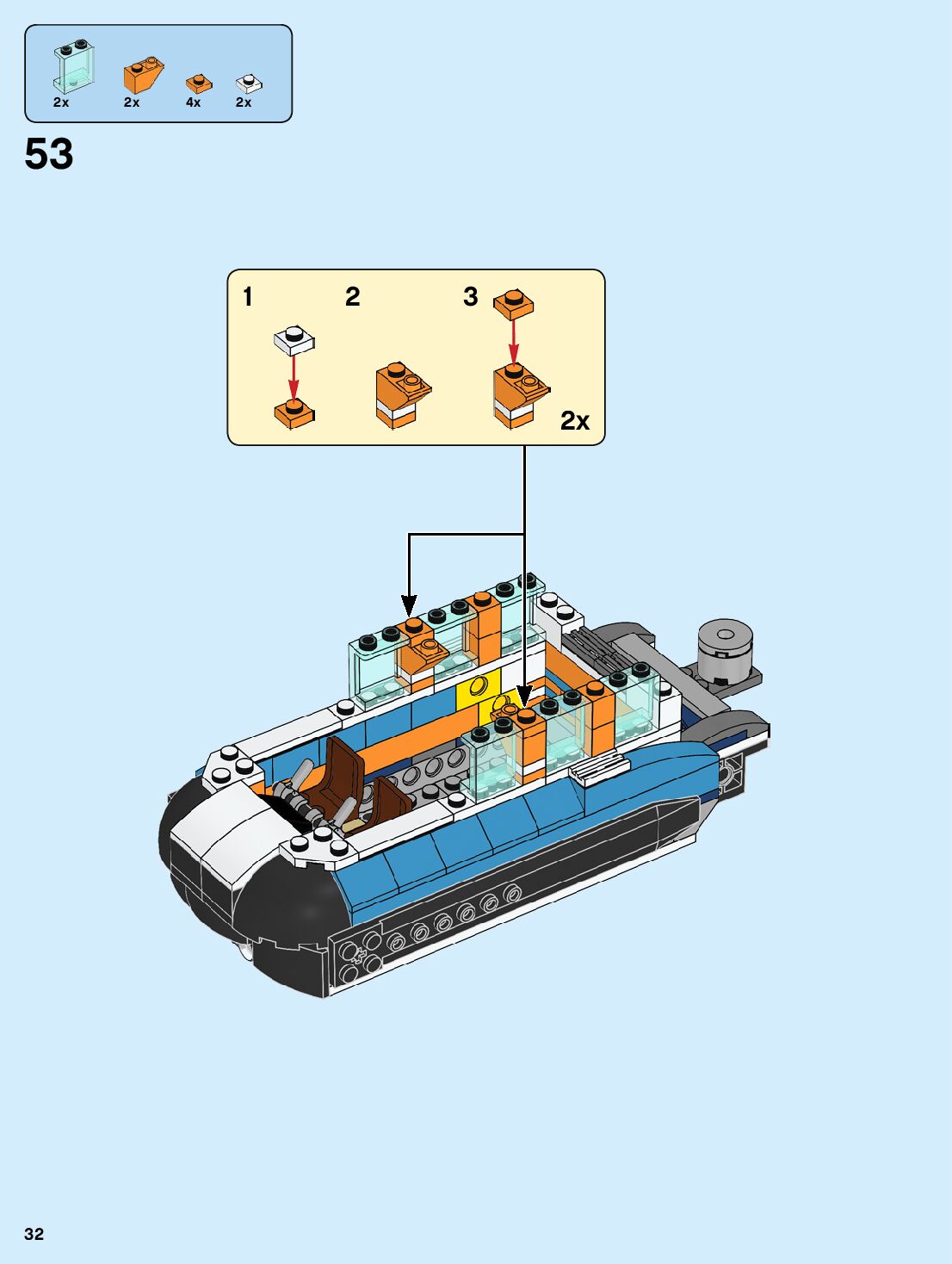 2x 2x 4x 2x

53

1 2 3

2x

32