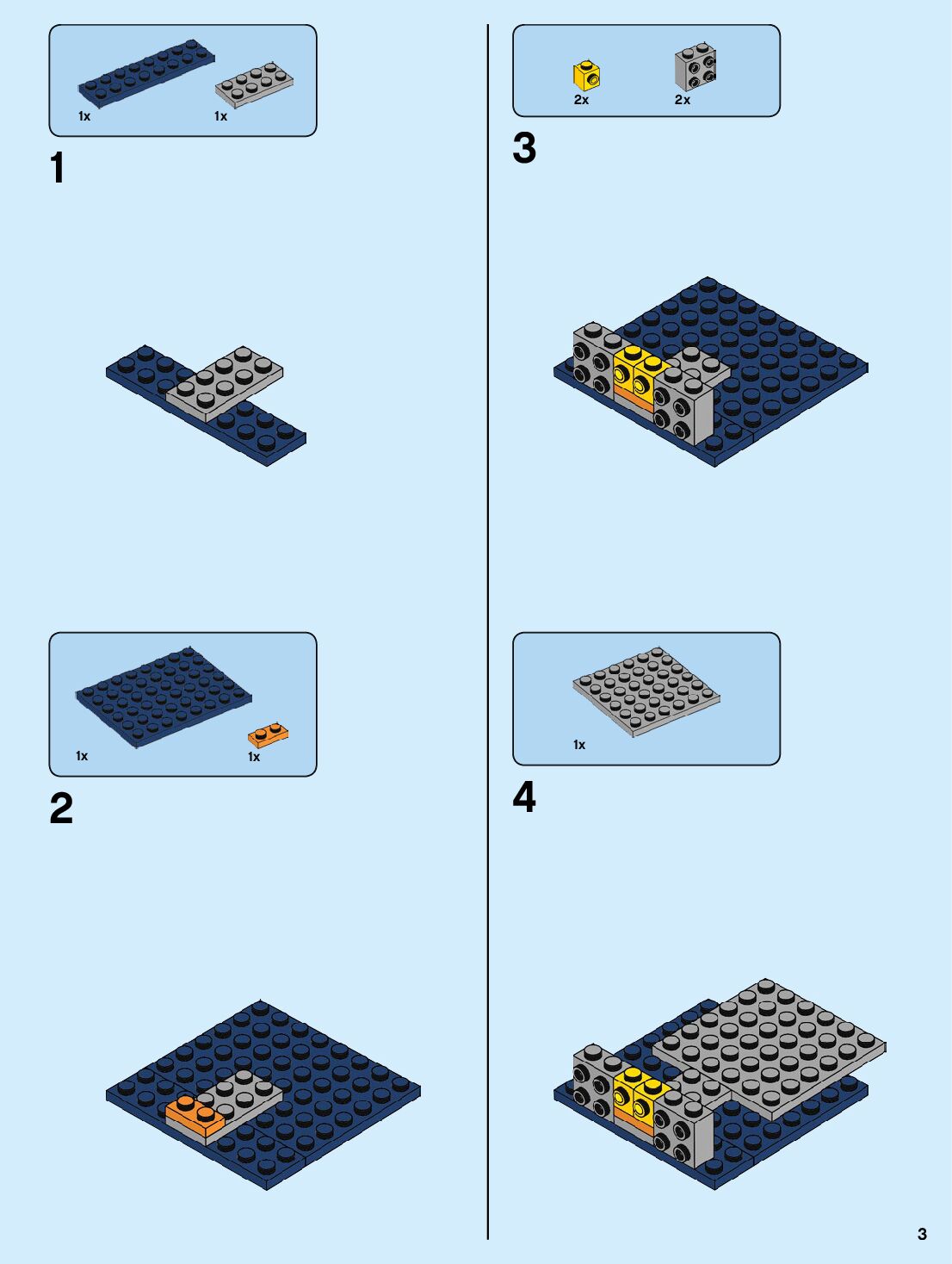 1x 1x

1

1x 1x

2

2x 2x

3

1x

4

3