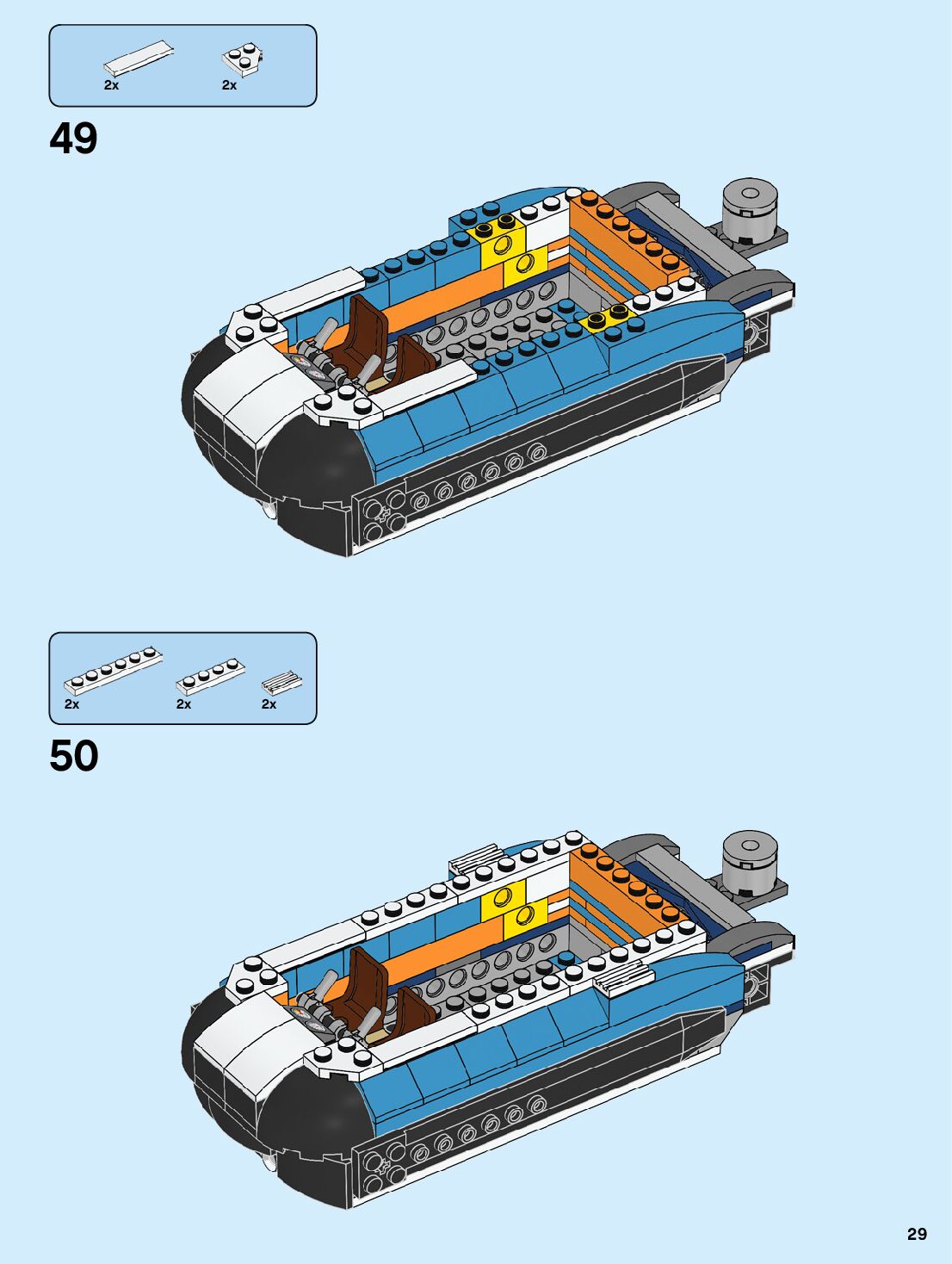 2x 2x

49

2x 2x 2x

50

29