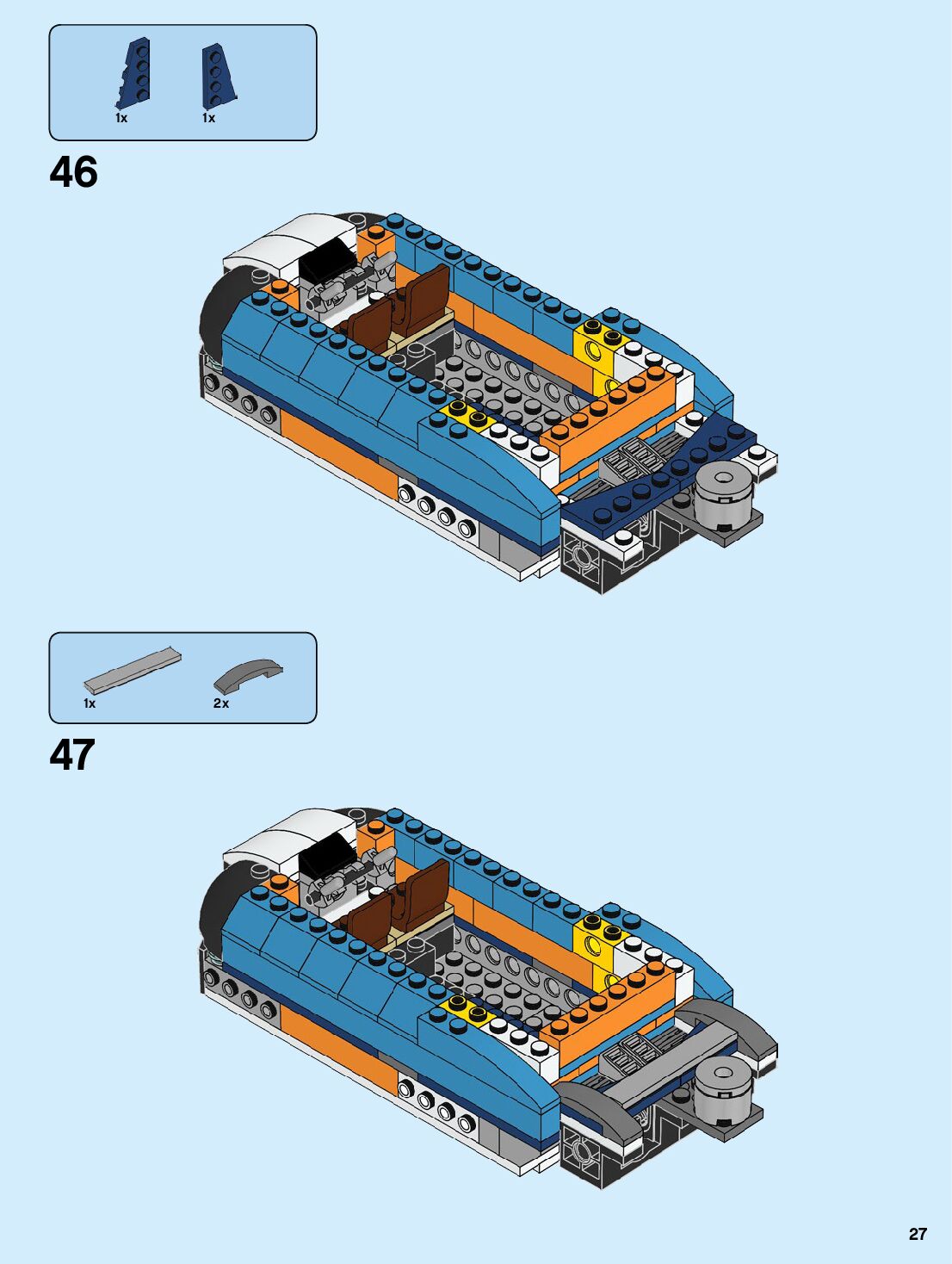 1x 1x

46

1x 2x

47

27