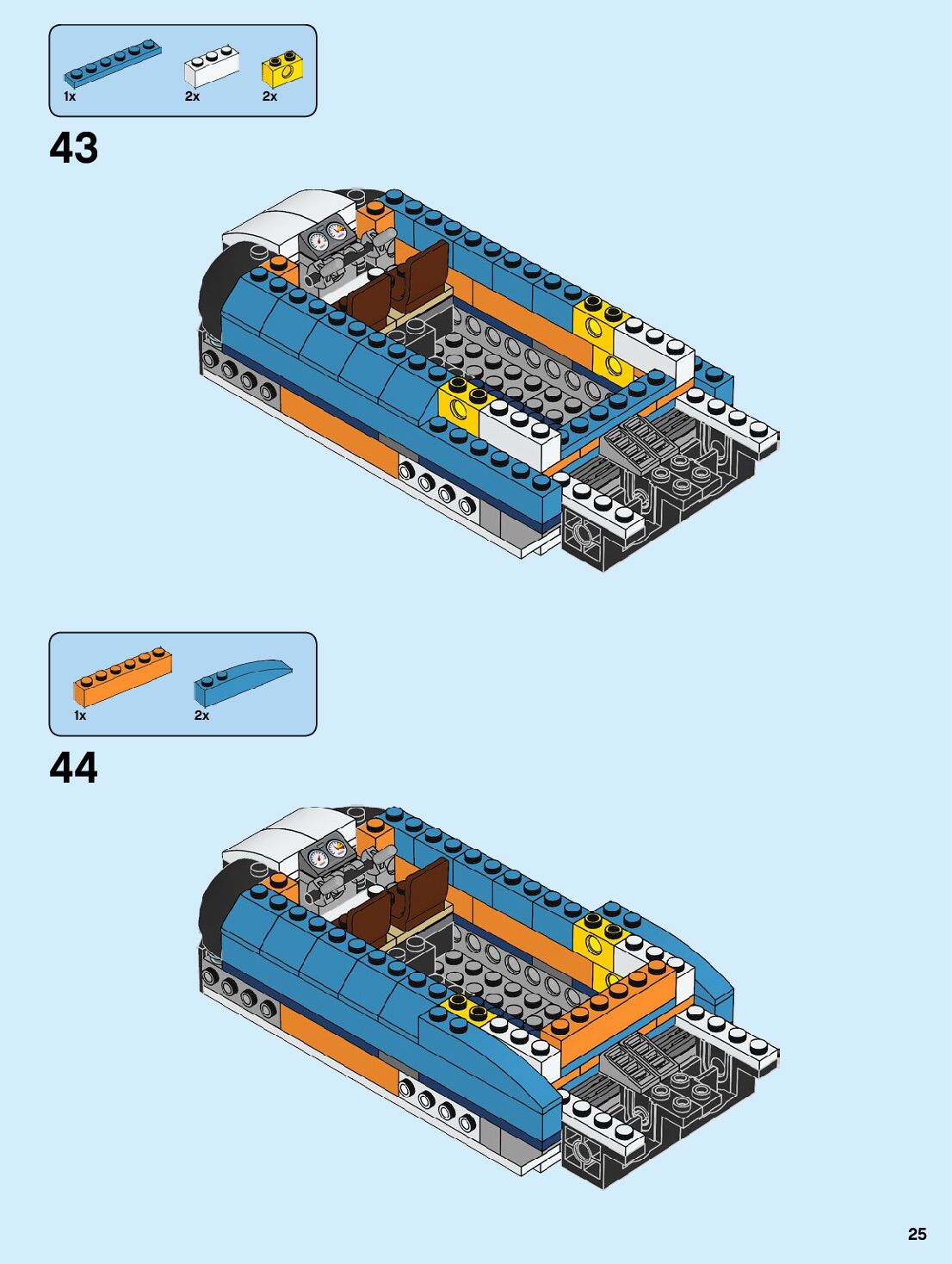 1x
2x
2x

43

1x
2x

44

25