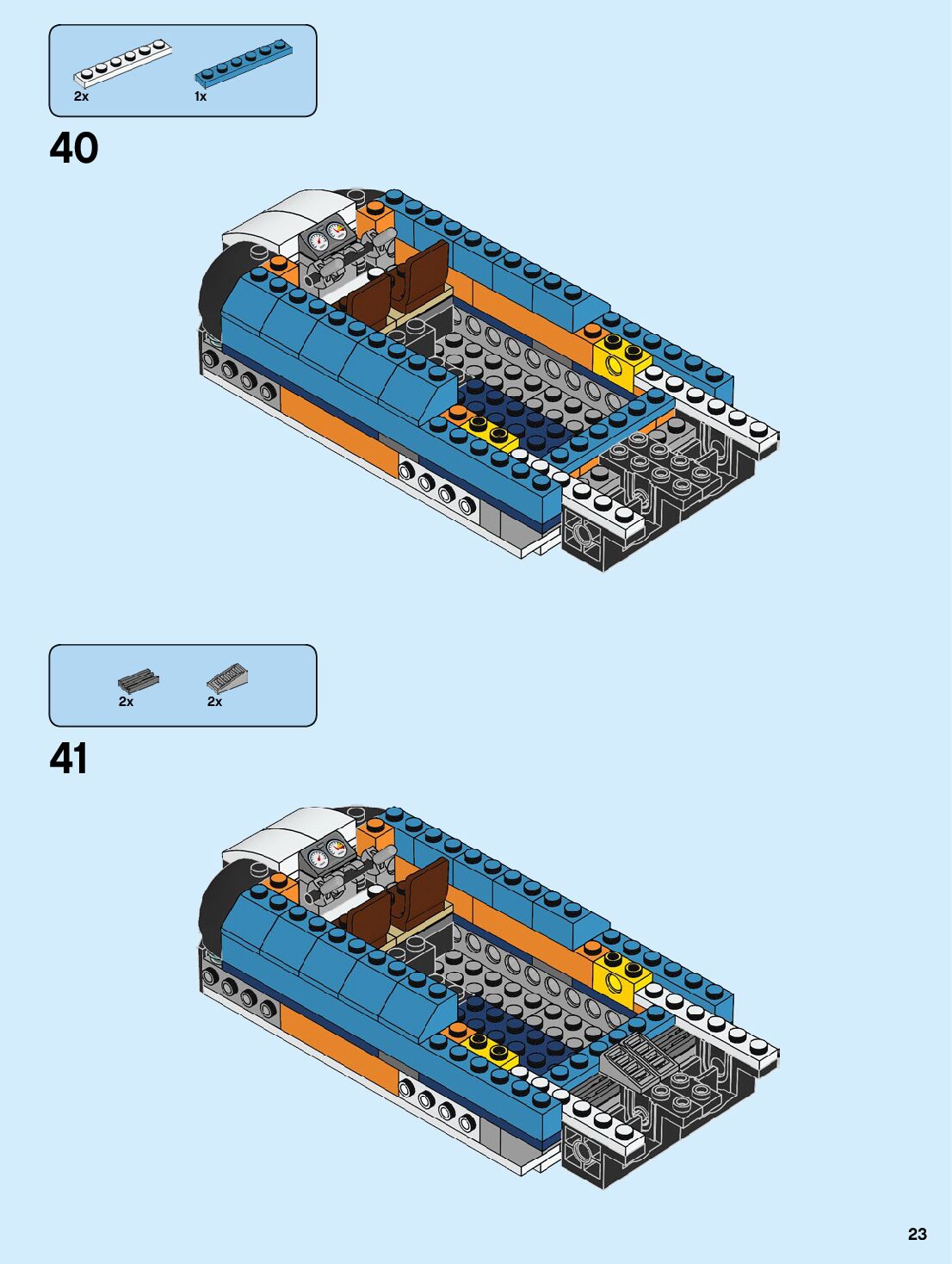 2x
1x

40

2x
2x

41

23