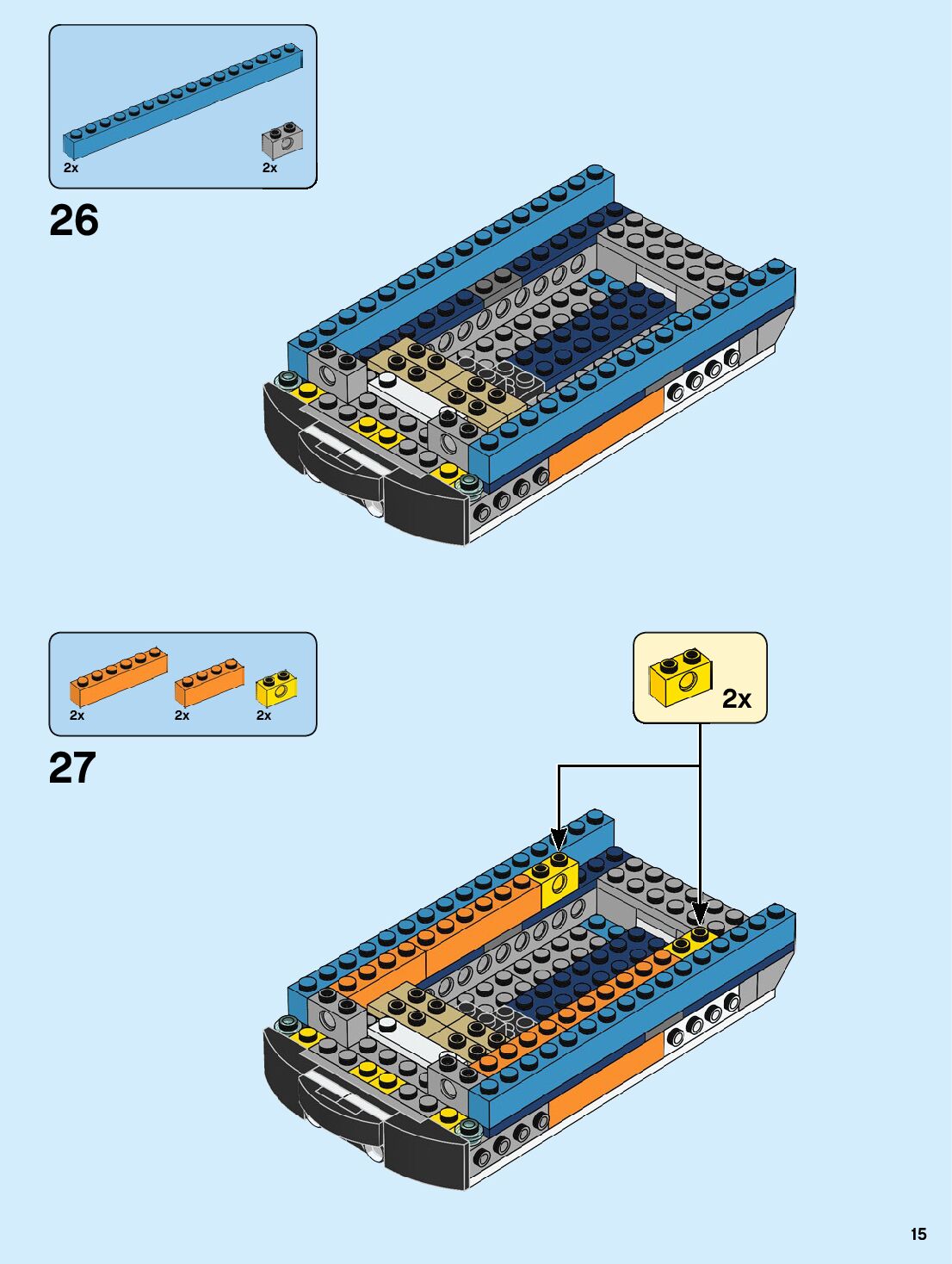 2x
2x

26

2x
2x
2x

27

2x

15