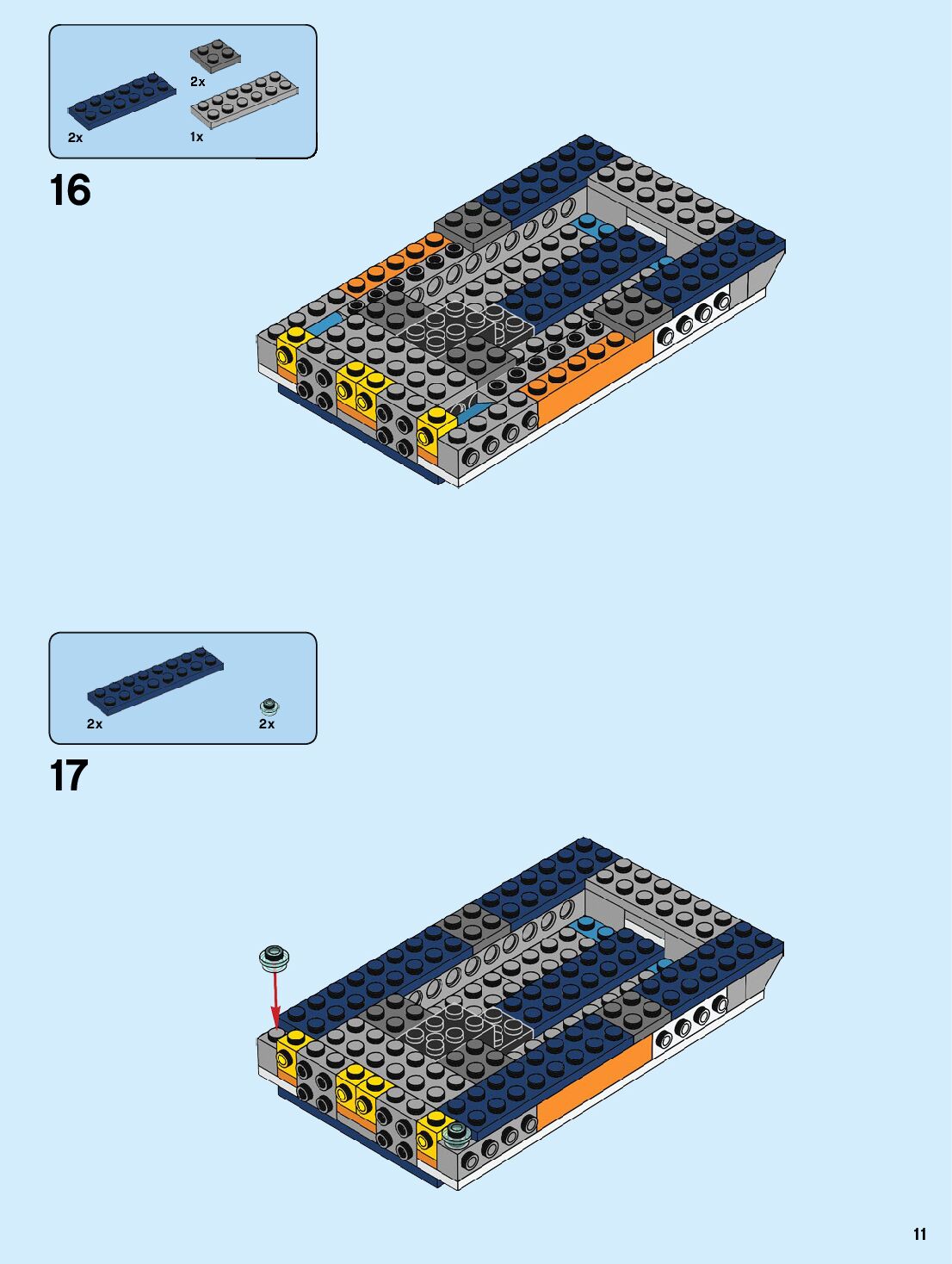 2x

2x

1x

16

2x

2x

17

11