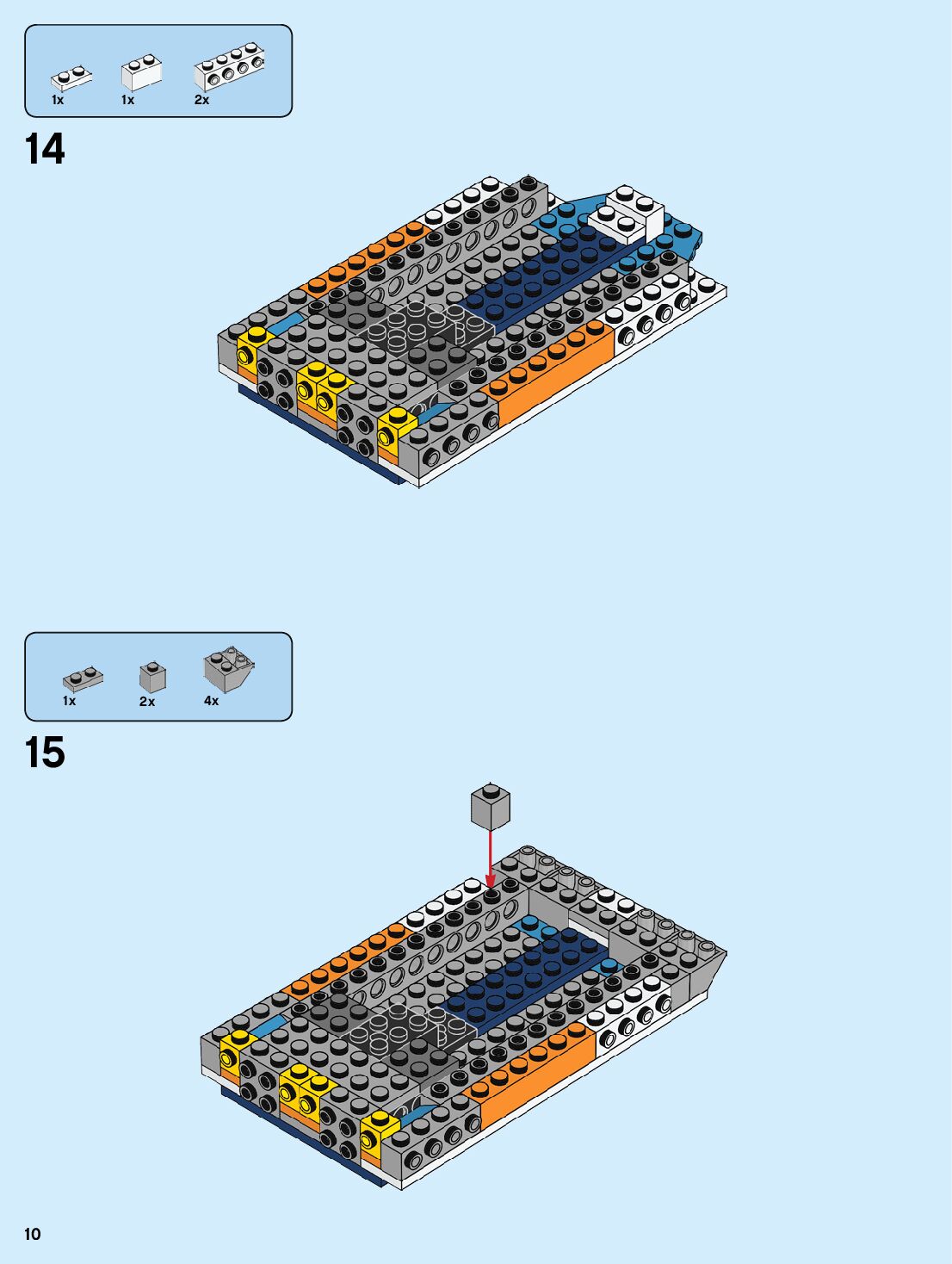 1x 1x 2x

14

1x 2x 4x

15

10