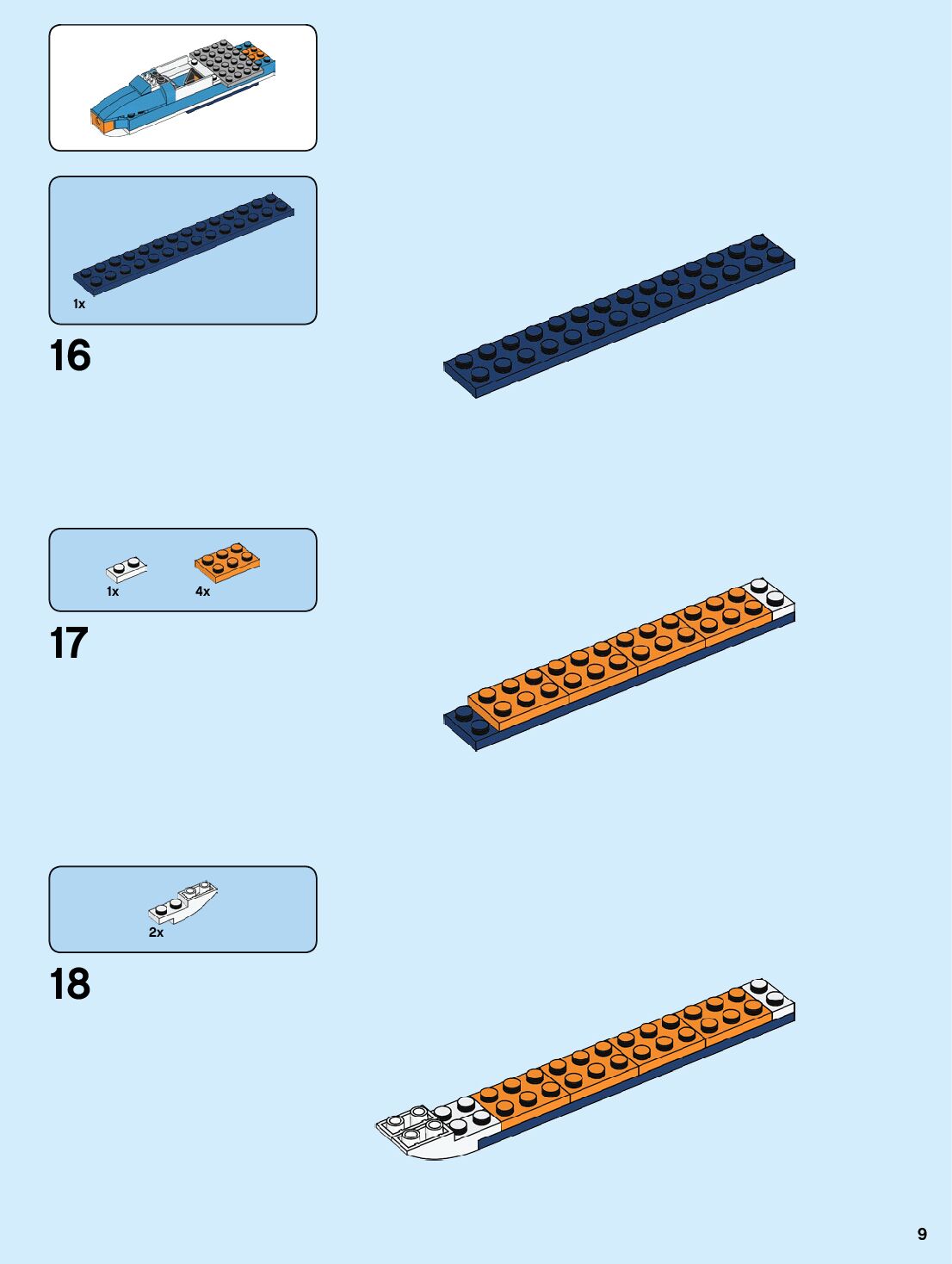 1x

16

1x 4x

17

2x

18

9