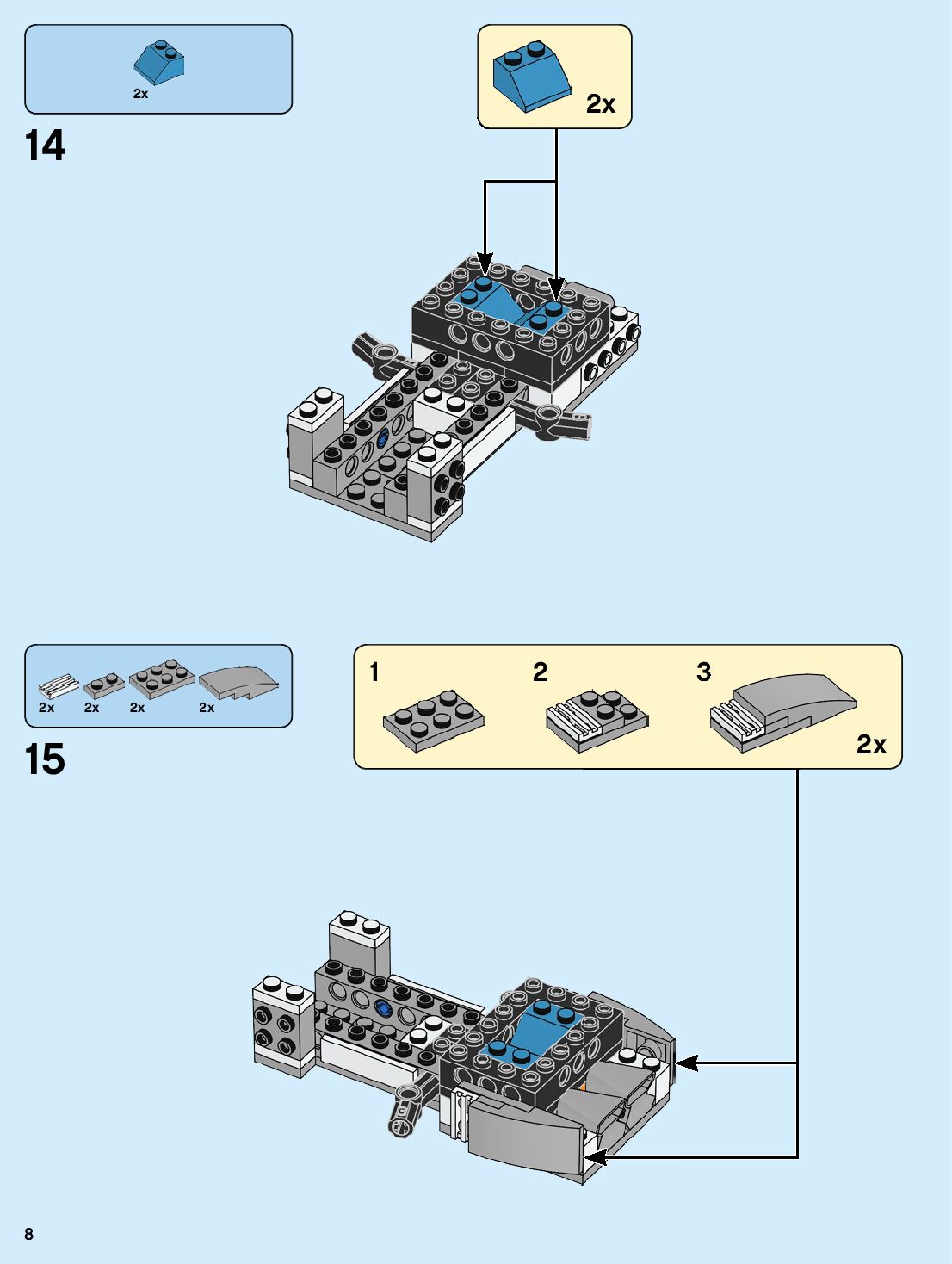 2x

14

2x

2x 2x 2x 2x

15

1

2

3

2x

8